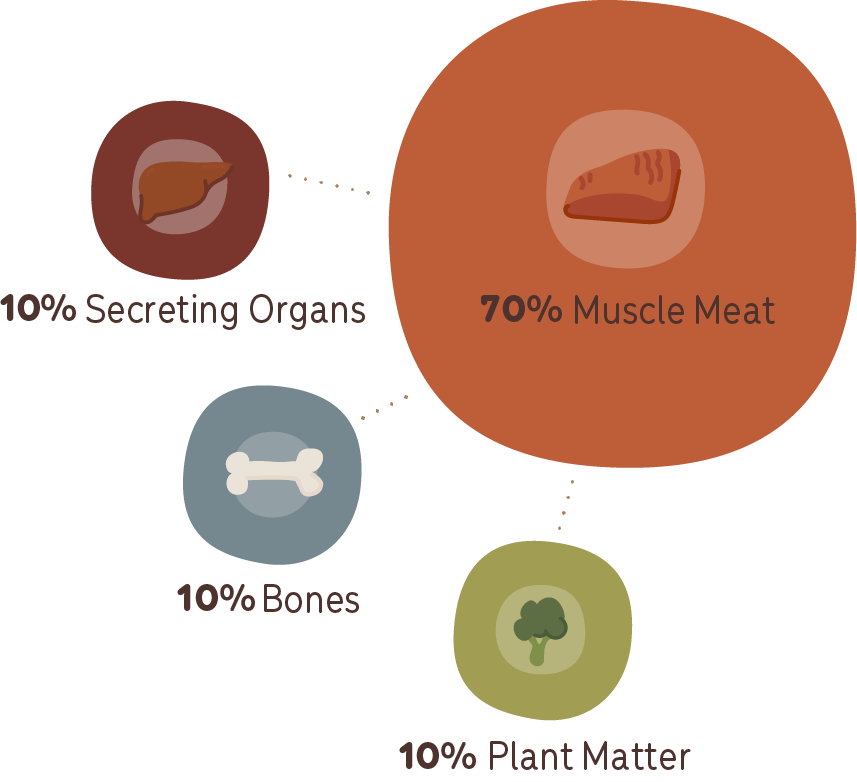 10% Secreting Organs

70% Muscle Meat

10% Bones

10% Plant Matter