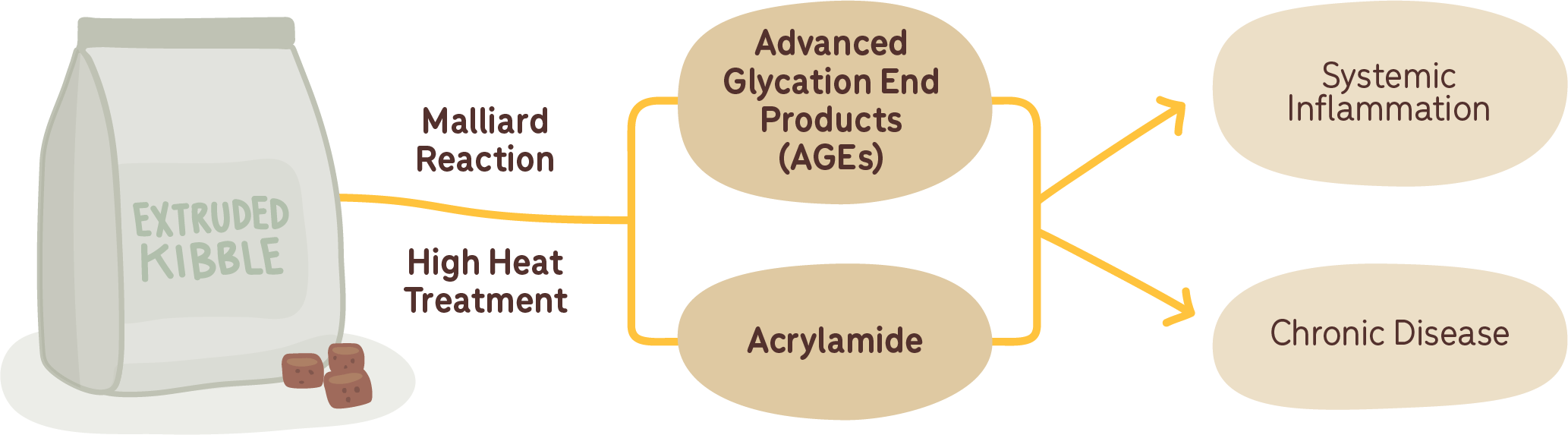 EXTRUDED KIBBLE

Malliard Reaction

High Heat Treatment

Advanced Glycation End Products (AGEs)

Acrylamide

Systemic Inflammation

Chronic Disease