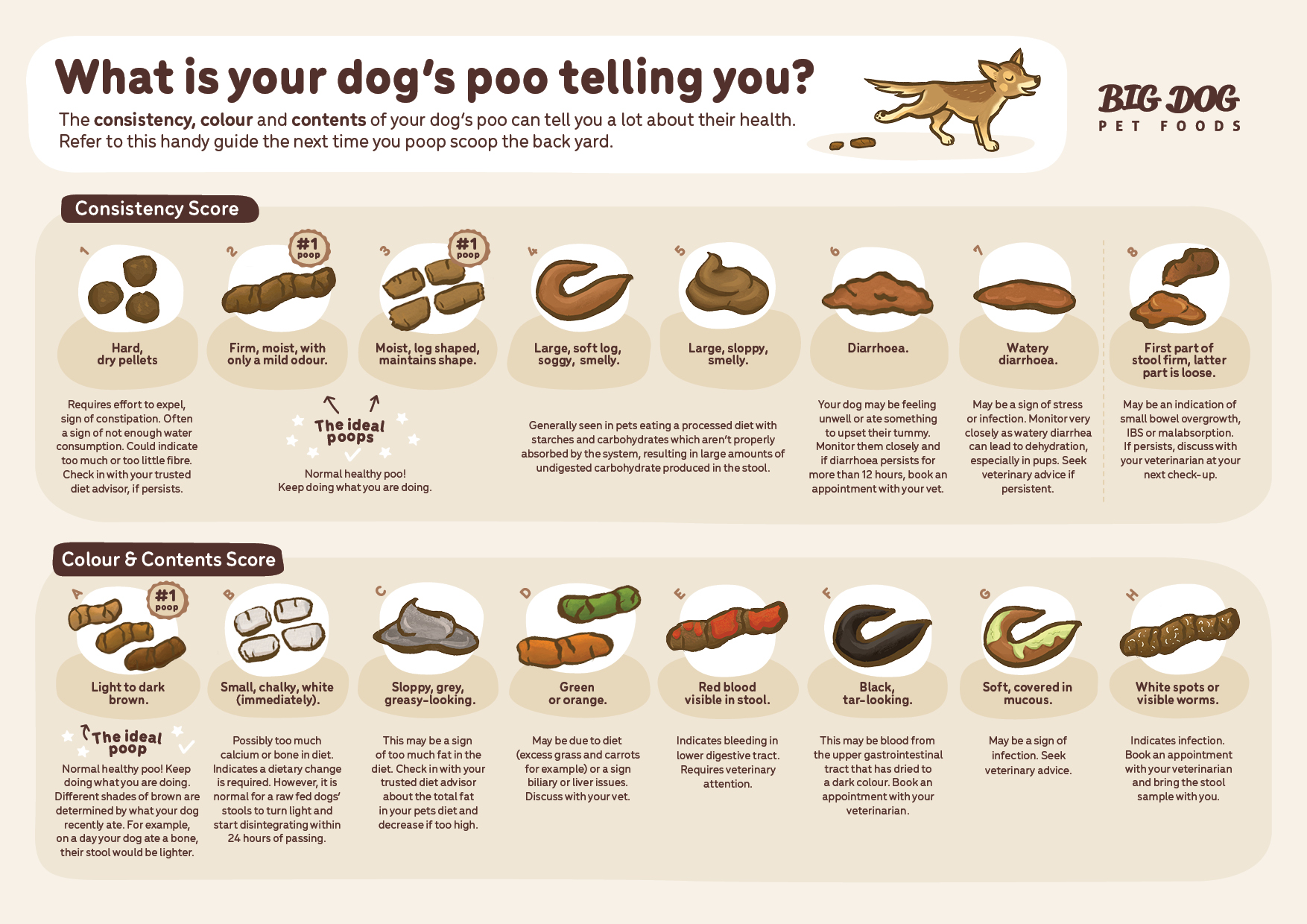 What is your dog's poo telling you?

The consistency, colour and contents of your dog's poo can tell you a lot about their health. Refer to this handy guide the next time you poop scoop the back yard.

BIG DOG PET FOODS

Consistency Score

1
Hard, dry pellets

Requires effort to expel, sign of constipation. Often a sign of not enough water consumption. Could indicate too much or too little fibre. Check in with your trusted diet advisor, if persists.

2
#1 poop
Firm, moist, with only a mild odour.

3
#1 poop
Moist, log shaped, maintains shape.

The ideal poops

Normal healthy poo! Keep doing what you are doing.

4
Large, soft log, soggy, smelly.

5
Large, sloppy, smelly.

Generally seen in pets eating a processed diet with starches and carbohydrates which aren't properly absorbed by the system, resulting in large amounts of undigested carbohydrate produced in the stool.

6
Diarrhoea.

Your dog may be feeling unwell or ate something to upset their tummy. Monitor them closely and if diarrhoea persists for more than 12 hours, book an appointment with your vet.

7
Watery diarrhoea.

May be a sign of stress or infection. Monitor very closely as watery diarrhea can lead to dehydration, especially in pups. Seek veterinary advice if persistent.

8
First part of stool firm, latter part is loose.

May be an indication of small bowel overgrowth, IBS or malabsorption. If persists, discuss with your veterinarian at your next check-up.

Colour & Contents Score

A
#1 poop
Light to dark brown.

The ideal poop

Normal healthy poo! Keep doing what you are doing. Different shades of brown are determined by what your dog recently ate. For example, on a day your dog ate a bone, their stool would be lighter.

B
Small, chalky, white (immediately).

Possibly too much calcium or bone in diet. Indicates a dietary change is required. However, it is normal for a raw fed dogs' stools to turn light and start disintegrating within 24 hours of passing.

C
Sloppy, grey, greasy-looking.

This may be a sign of too much fat in the diet. Check in with your trusted diet advisor about the total fat in your pets diet and decrease if too high.

D
Green or orange.

May be due to diet (excess grass and carrots for example) or a sign biliary or liver issues. Discuss with your vet.

E
Red blood visible in stool.

Indicates bleeding in lower digestive tract. Requires veterinary attention.

F
Black, tar-looking.

This may be blood from the upper gastrointestinal tract that has dried to a dark colour. Book an appointment with your veterinarian.

G
Soft, covered in mucous.

May be a sign of infection. Seek veterinary advice.

H
White spots or visible worms.

Indicates infection. Book an appointment with your veterinarian and bring the stool sample with you.