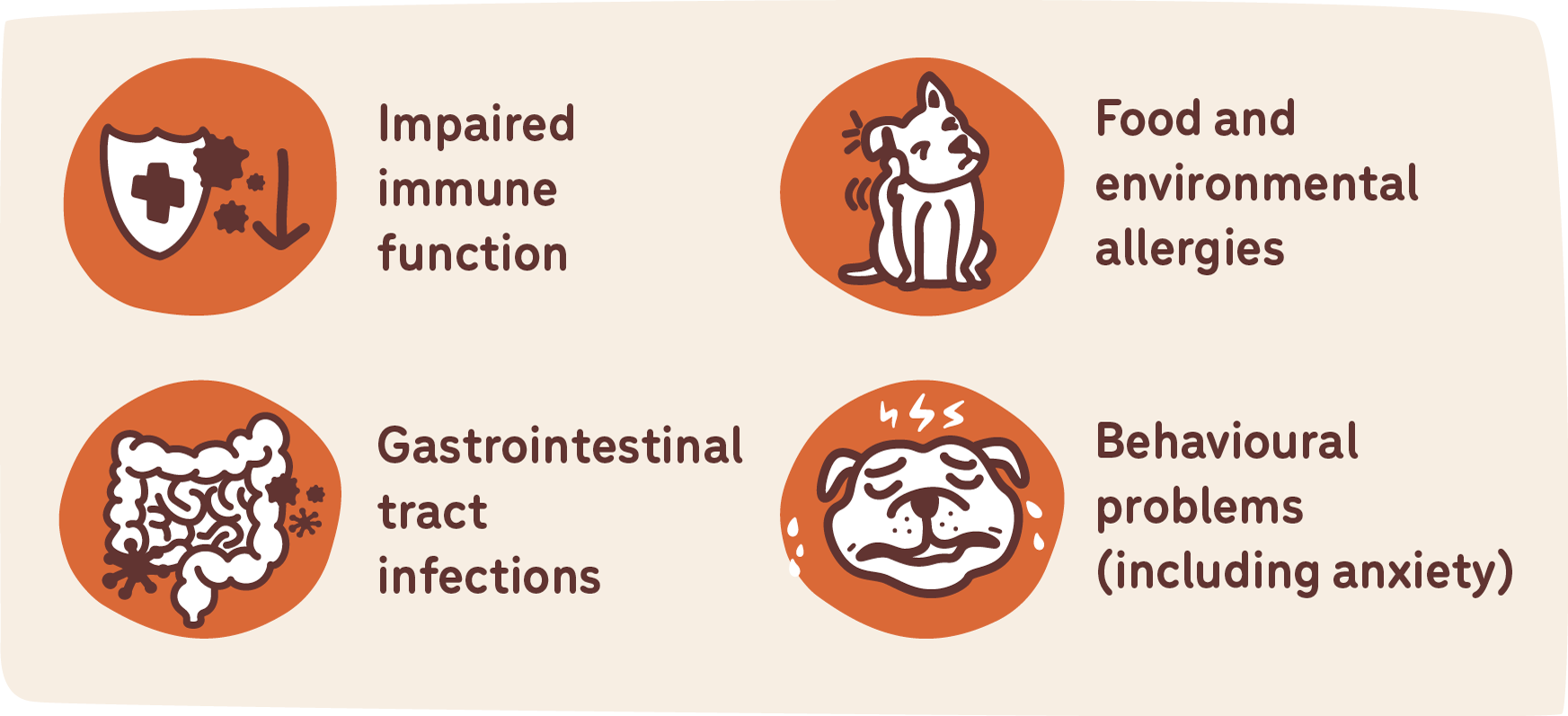 Impaired immune function

Food and environmental allergies

Gastrointestinal tract infections

Behavioural problems (including anxiety)