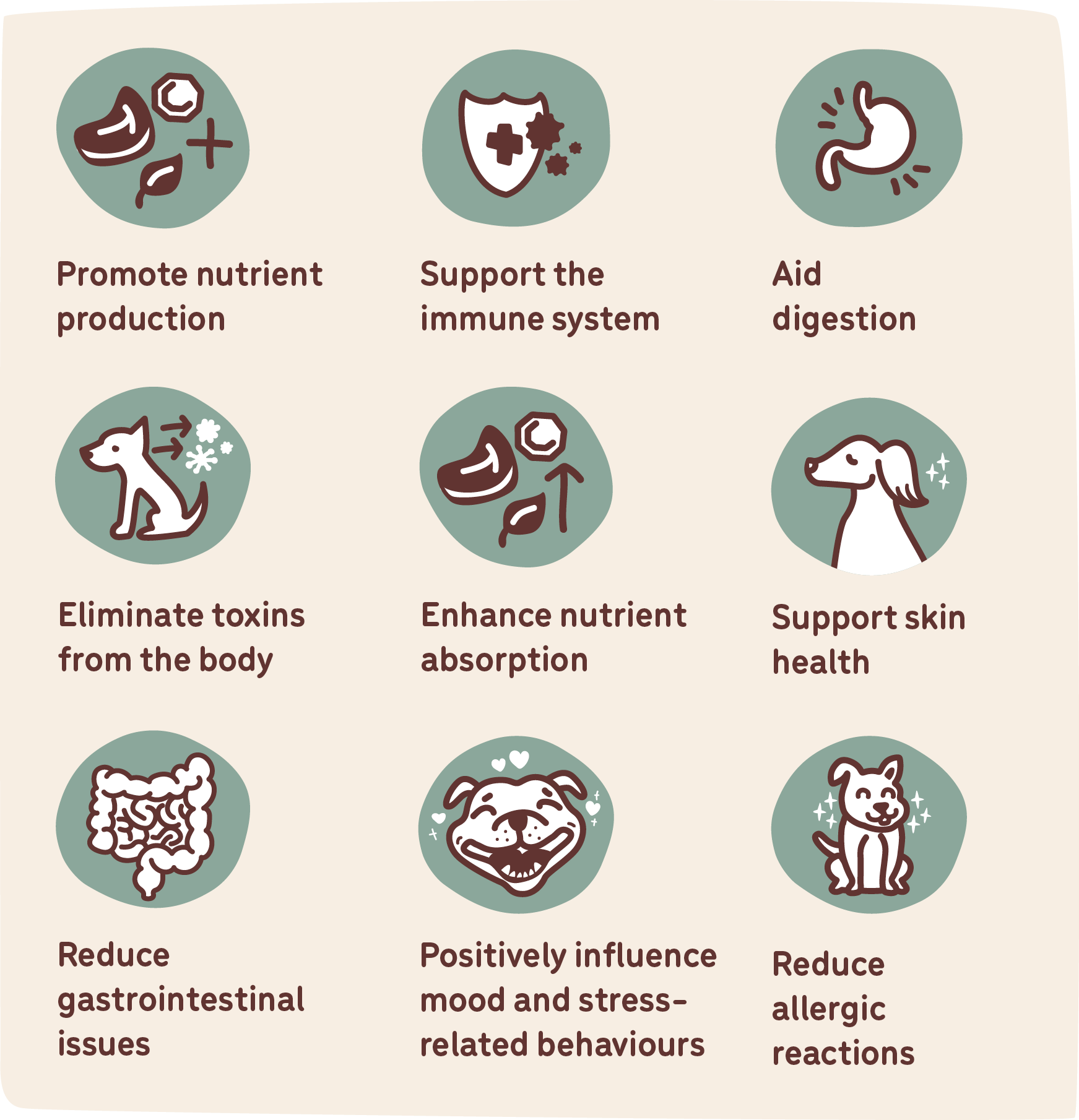 Promote nutrient production

Support the immune system

Aid digestion

Eliminate toxins from the body

Enhance nutrient absorption

Support skin health

Reduce gastrointestinal issues

Positively influence mood and stress-related behaviours

Reduce allergic reactions