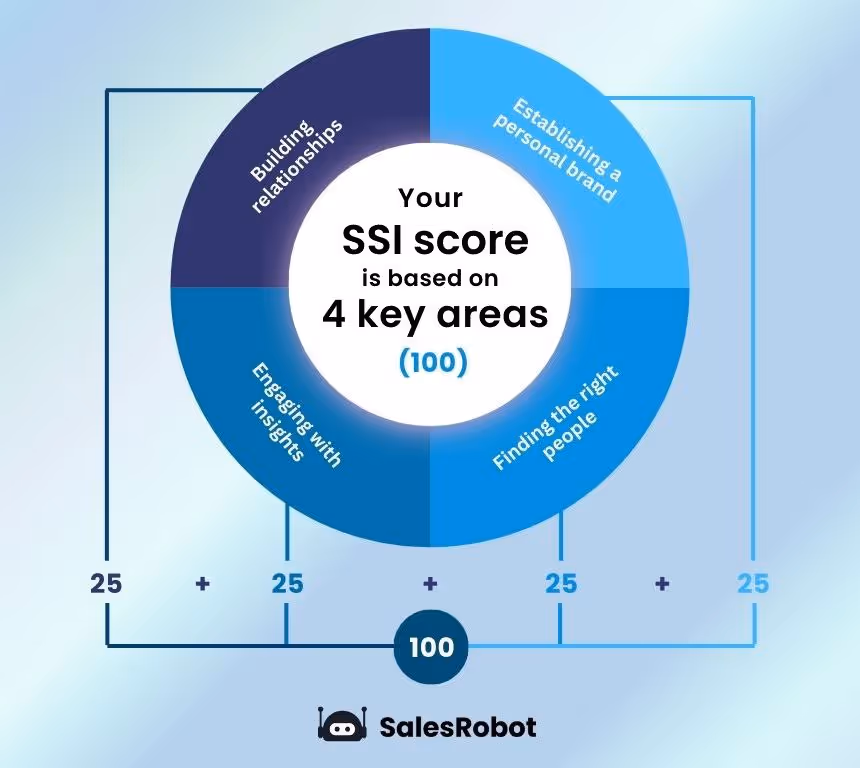 Building relationships

Establishing a personal brand

Your
SSI score
is based on
4 key areas
(100)

Engaging with insights

Finding the right people

25 + 25 + 25 + 25

100

SalesRobot