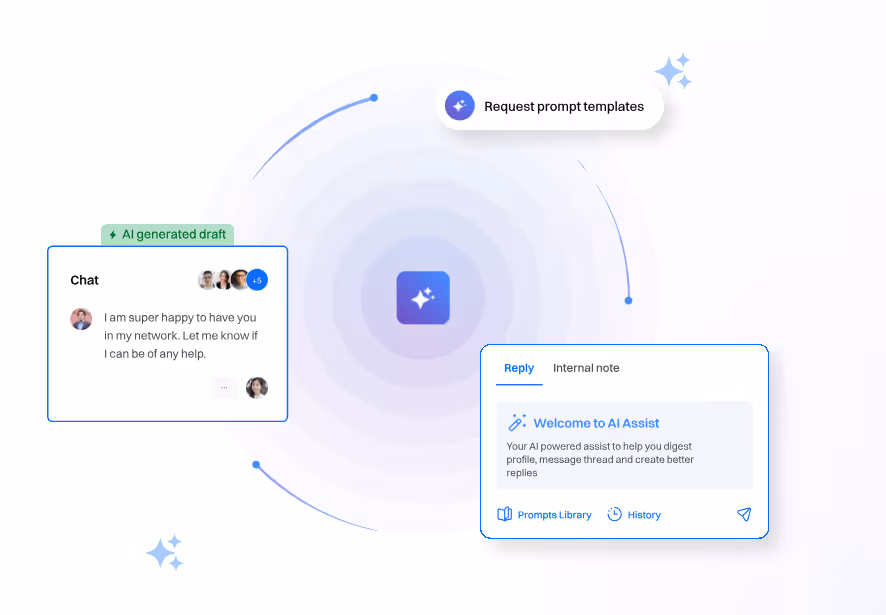 Request prompt templates

AI generated draft

Chat

+5

I am super happy to have you in my network. Let me know if I can be of any help.

...

Reply

Internal note

Welcome to AI Assist

Your AI powered assist to help you digest profile, message thread and create better replies

Prompts Library

History