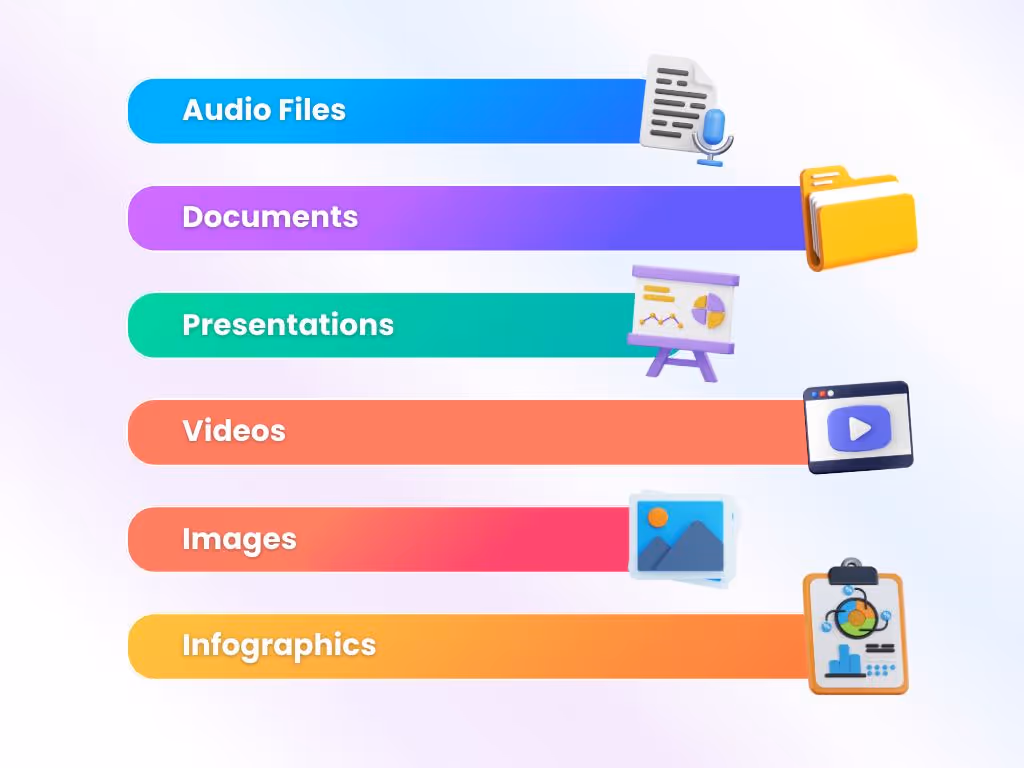 Audio Files

Documents

Presentations

Videos

Images

Infographics