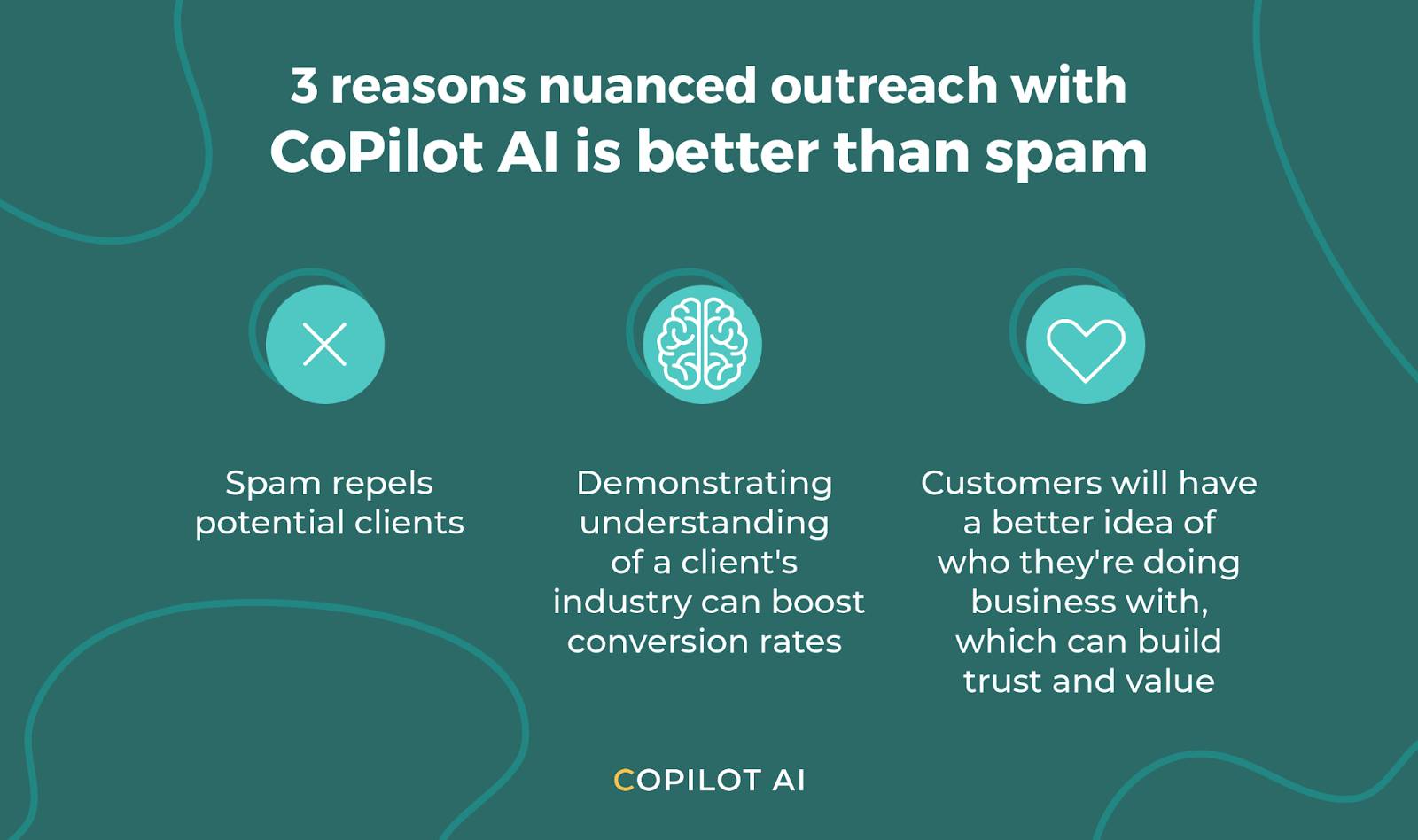 3 reasons nuanced outreach with CoPilot AI is better than spam

Spam repels potential clients

Demonstrating understanding of a client's industry can boost conversion rates

Customers will have a better idea of who they're doing business with, which can build trust and value

COPILOT AI