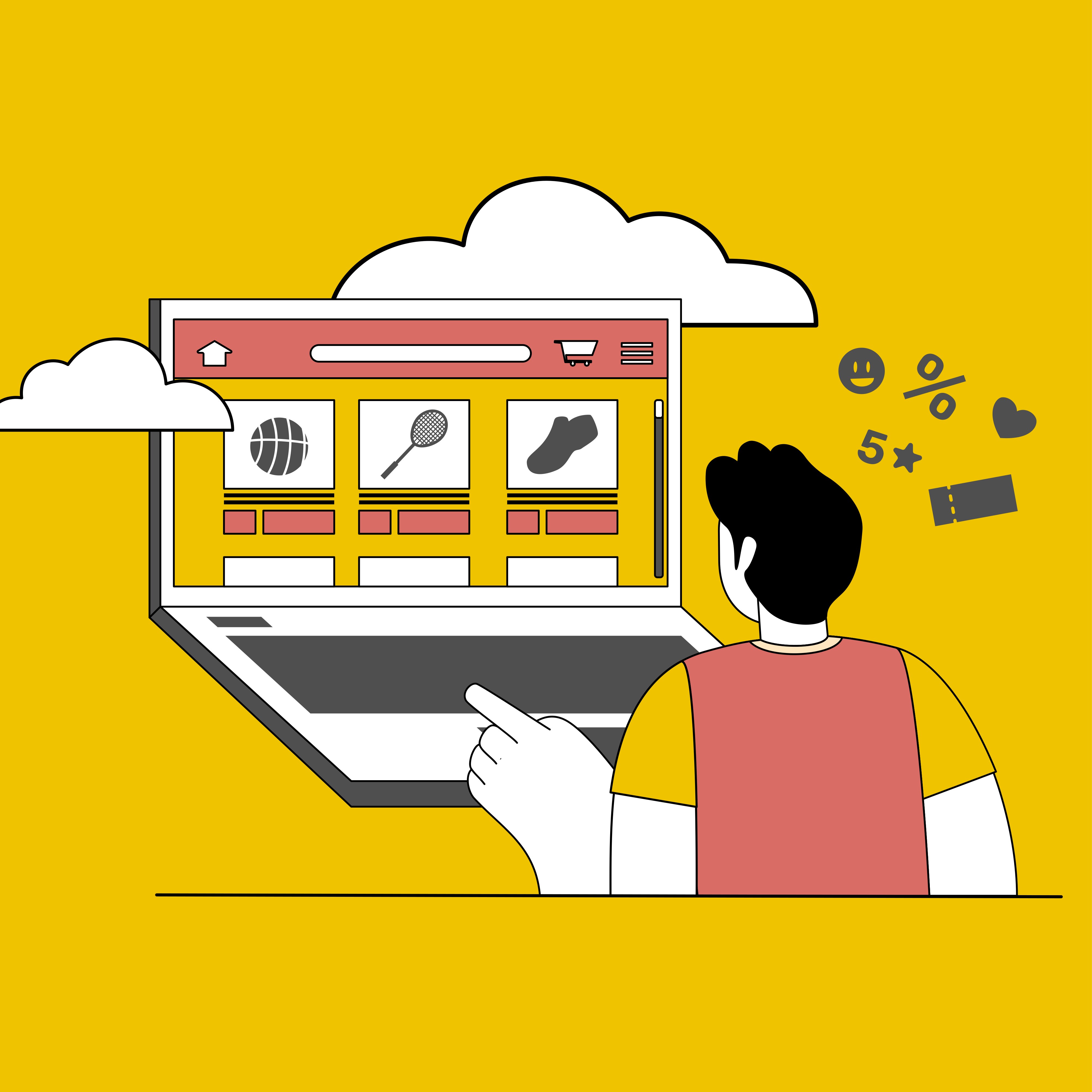 %
5