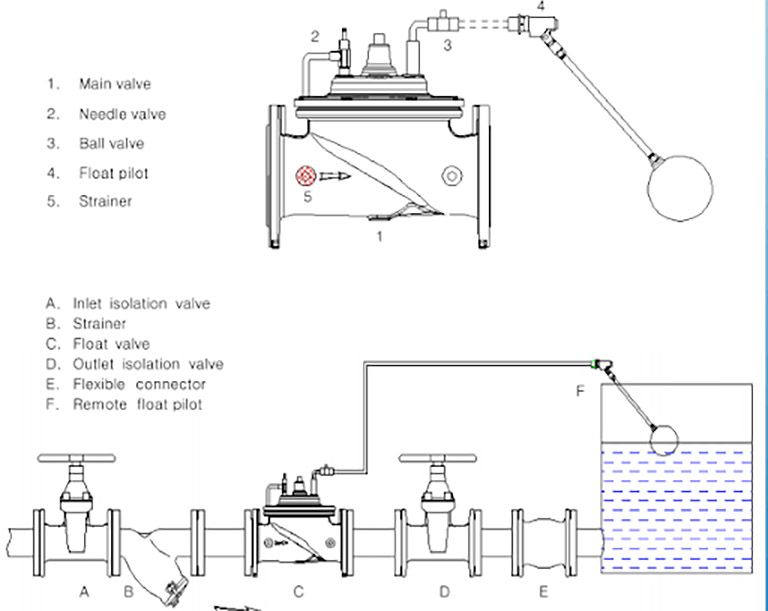 1. Main valve
2. Needle valve
3. Ball valve
4. Float pilot
5. Strainer

2
3
4
5
1

A. Inlet isolation valve
B. Strainer
C. Float valve
D. Outlet isolation valve
E. Flexible connector
F. Remote float pilot

F

A B C D E