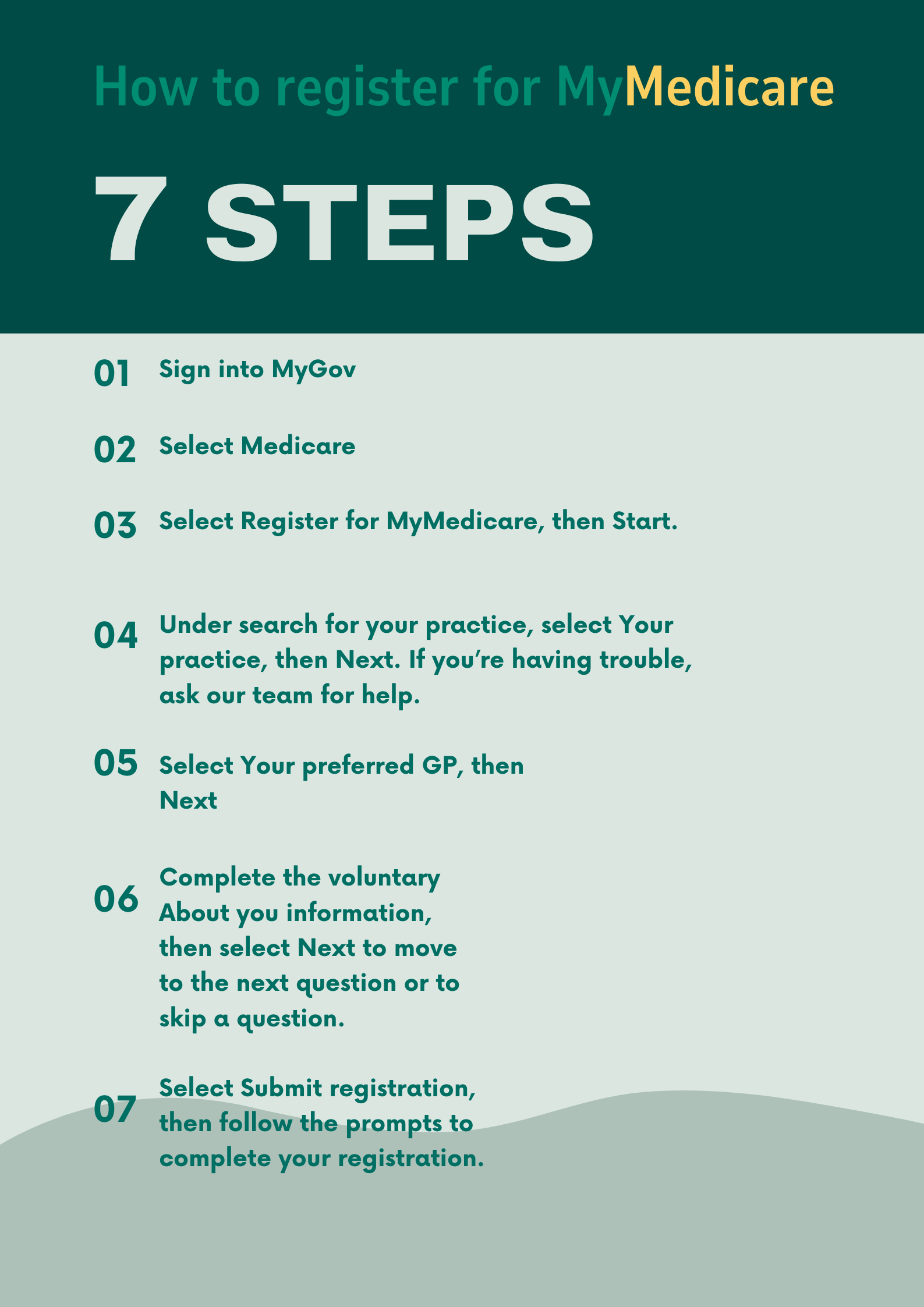 How to register for MyMedicare

7 STEPS

01 Sign into MyGov

02 Select Medicare

03 Select Register for MyMedicare, then Start.

04 Under search for your practice, select Your practice, then Next. If you're having trouble, ask our team for help.

05 Select Your preferred GP, then Next

06 Complete the voluntary About you information, then select Next to move to the next question or to skip a question.

07 Select Submit registration, then follow the prompts to complete your registration.