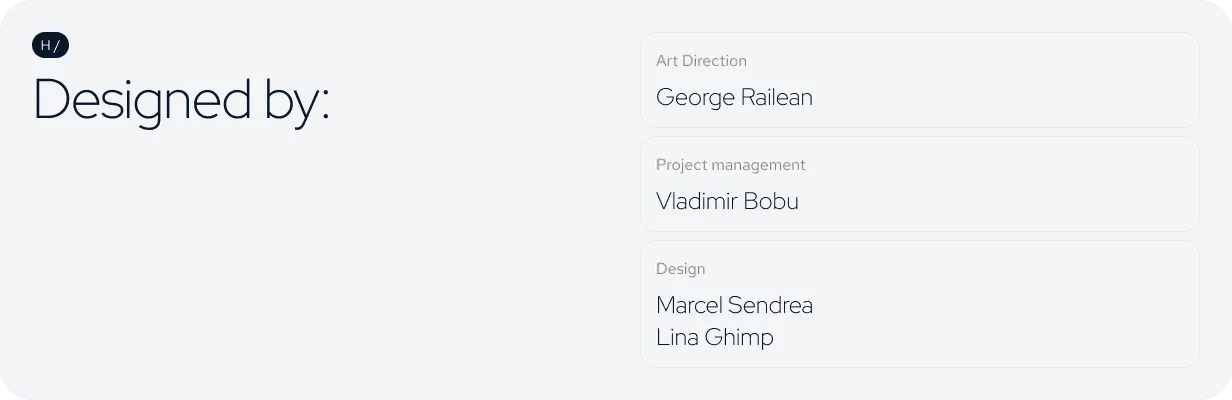 H /

Designed by:

Art Direction
George Railean

Project management
Vladimir Bobu

Design
Marcel Sendrea
Lina Ghimp