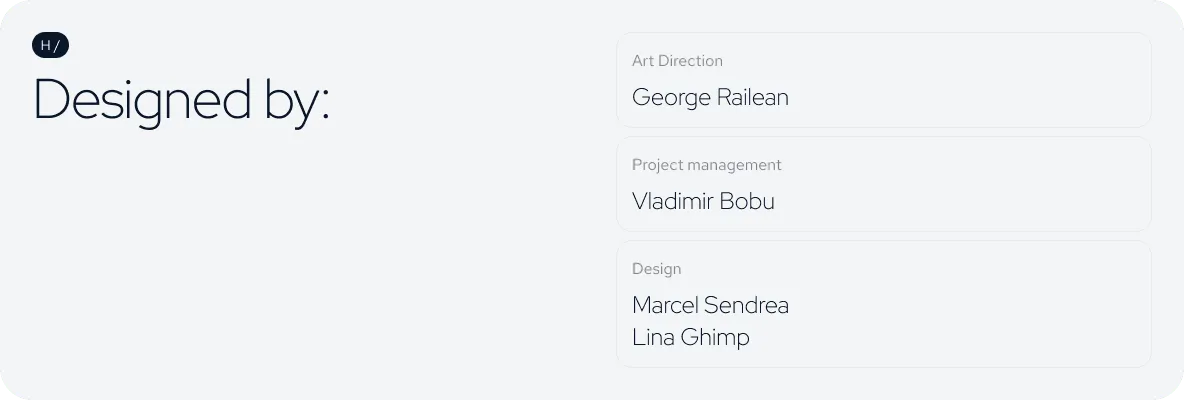 H /

Designed by:

Art Direction

George Railean

Project management

Vladimir Bobu

Design

Marcel Sendrea
Lina Ghimp