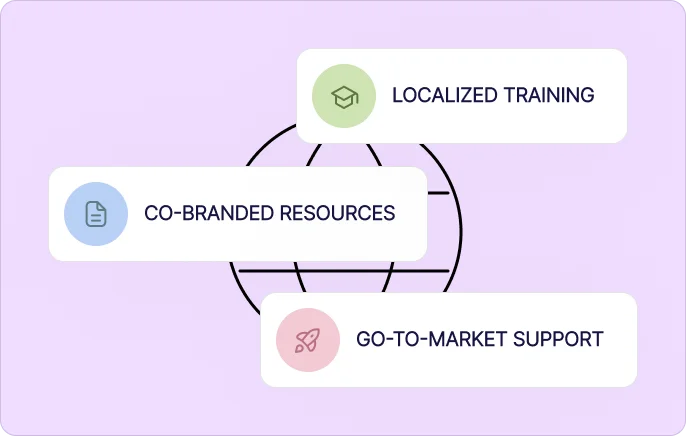 LOCALIZED TRAINING

CO-BRANDED RESOURCES

GO-TO-MARKET SUPPORT