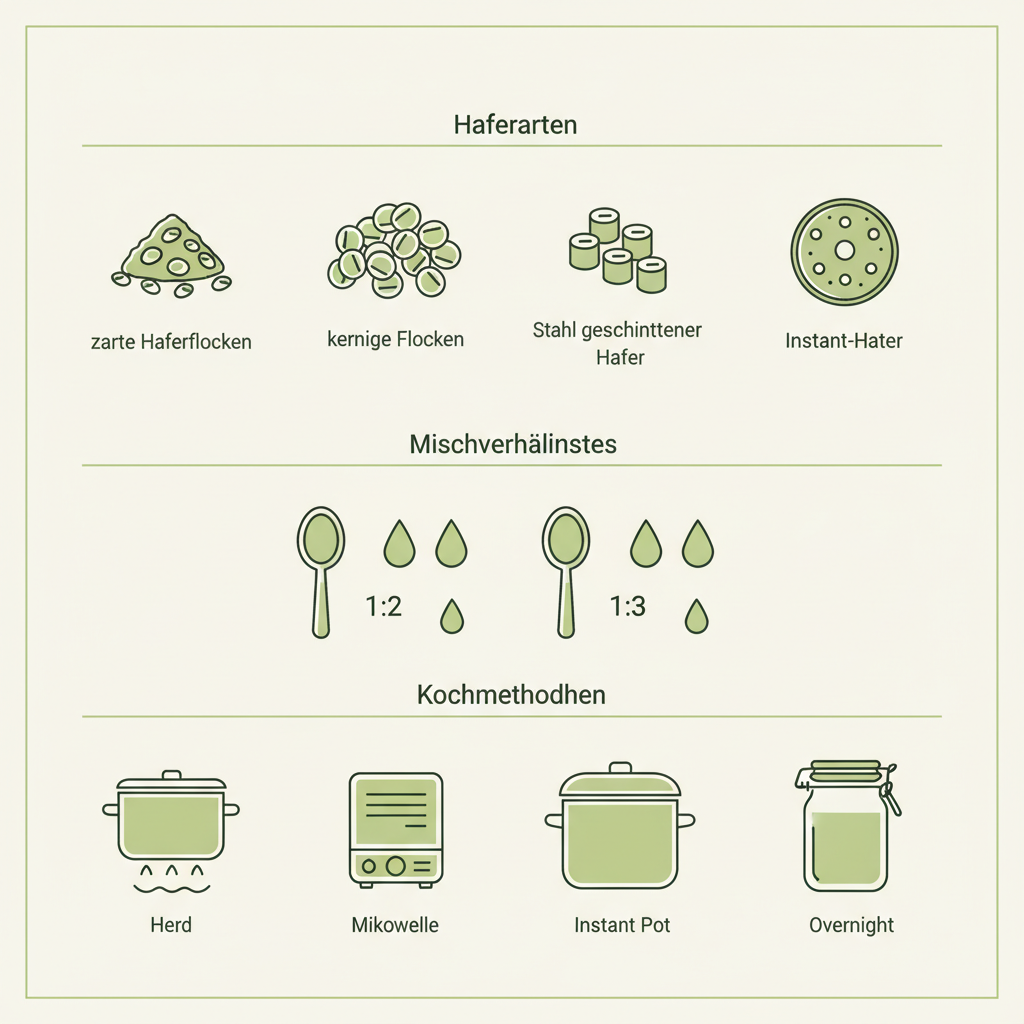 Haferarten

zarte Haferflocken

kernige Flocken

Stahl geschinttener Hafer

Instant-Hater

Mischverhälinstes

1:2

1:3

Kochmethodhen

Herd

Mikowelle

Instant Pot

Overnight