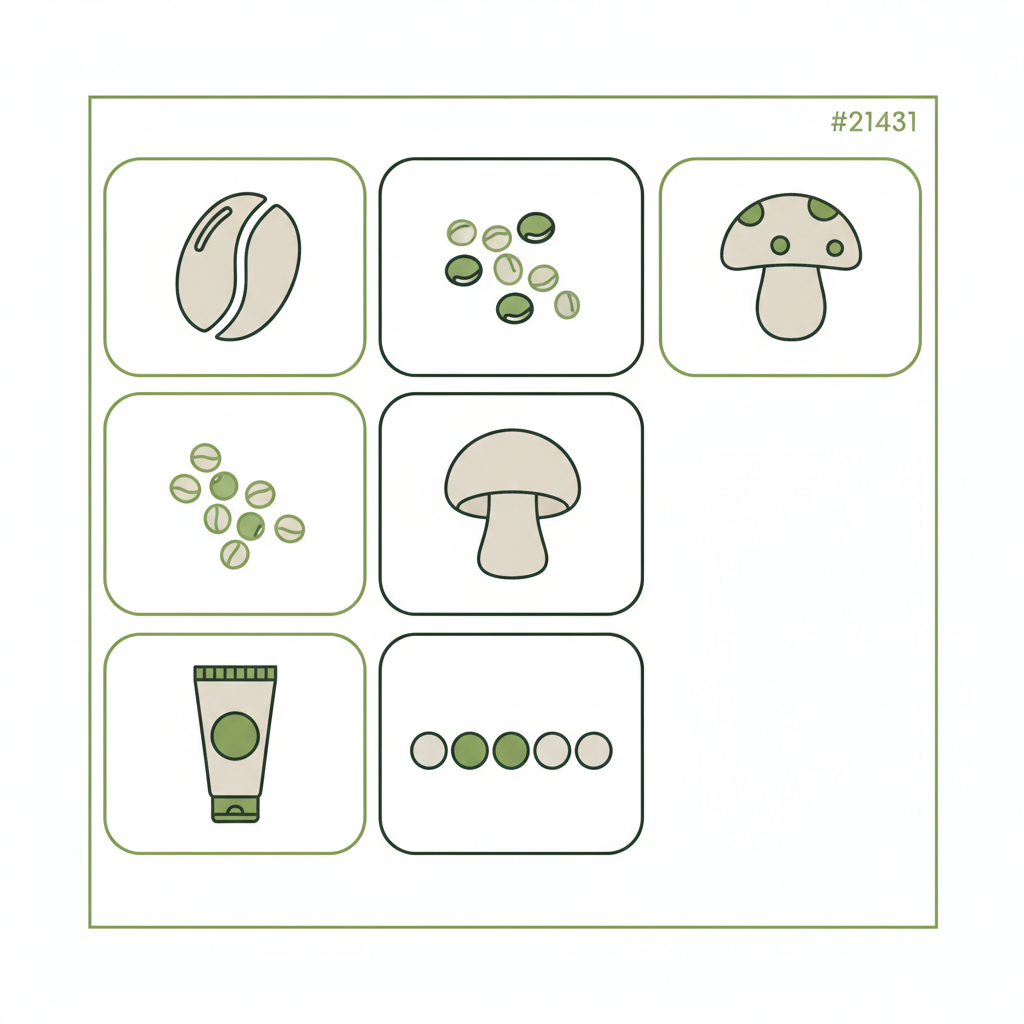 #21431