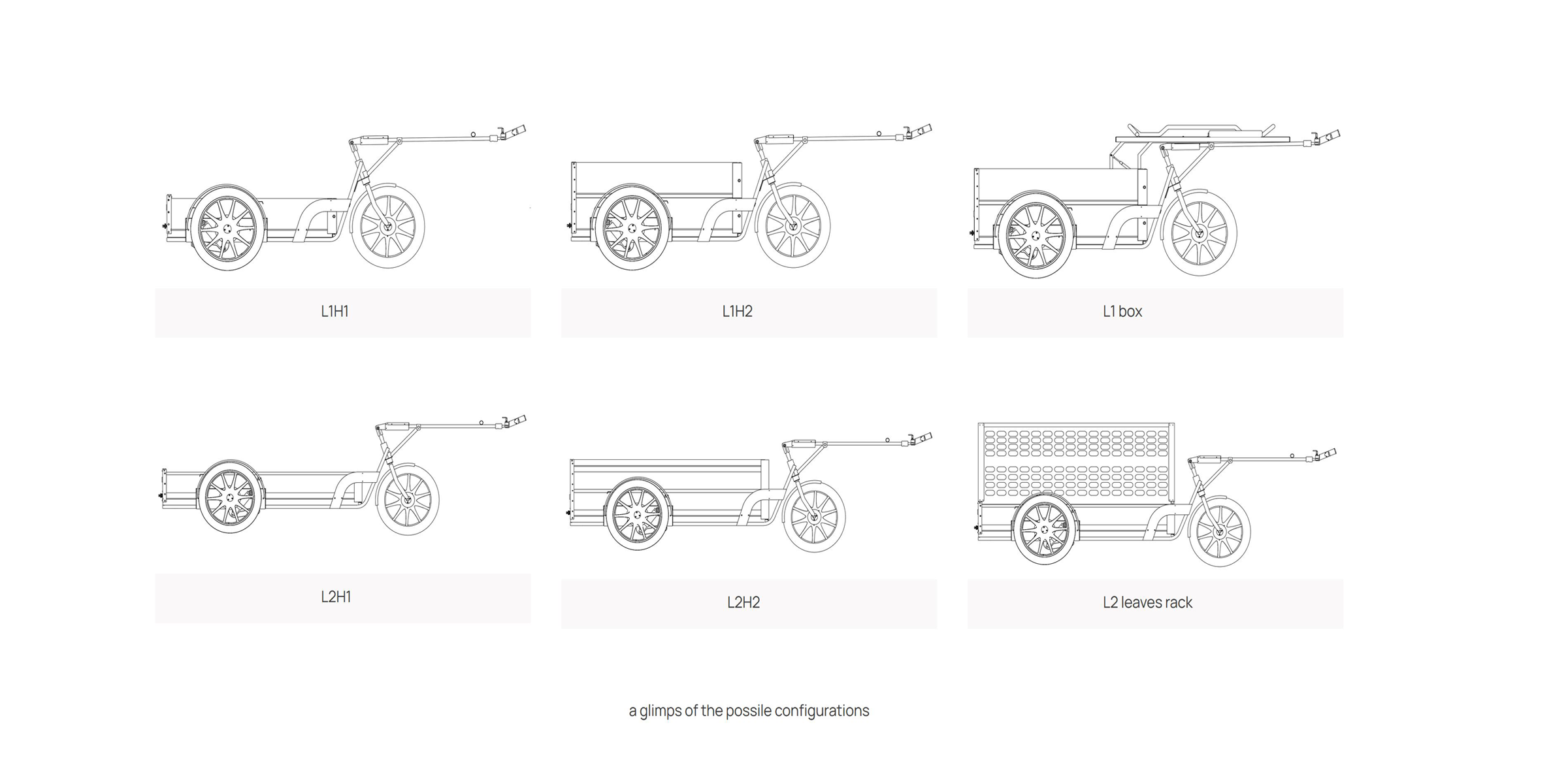 L1H1

L1H2

L1 box

L2H1

L2H2

L2 leaves rack

a glimps of the possile configurations