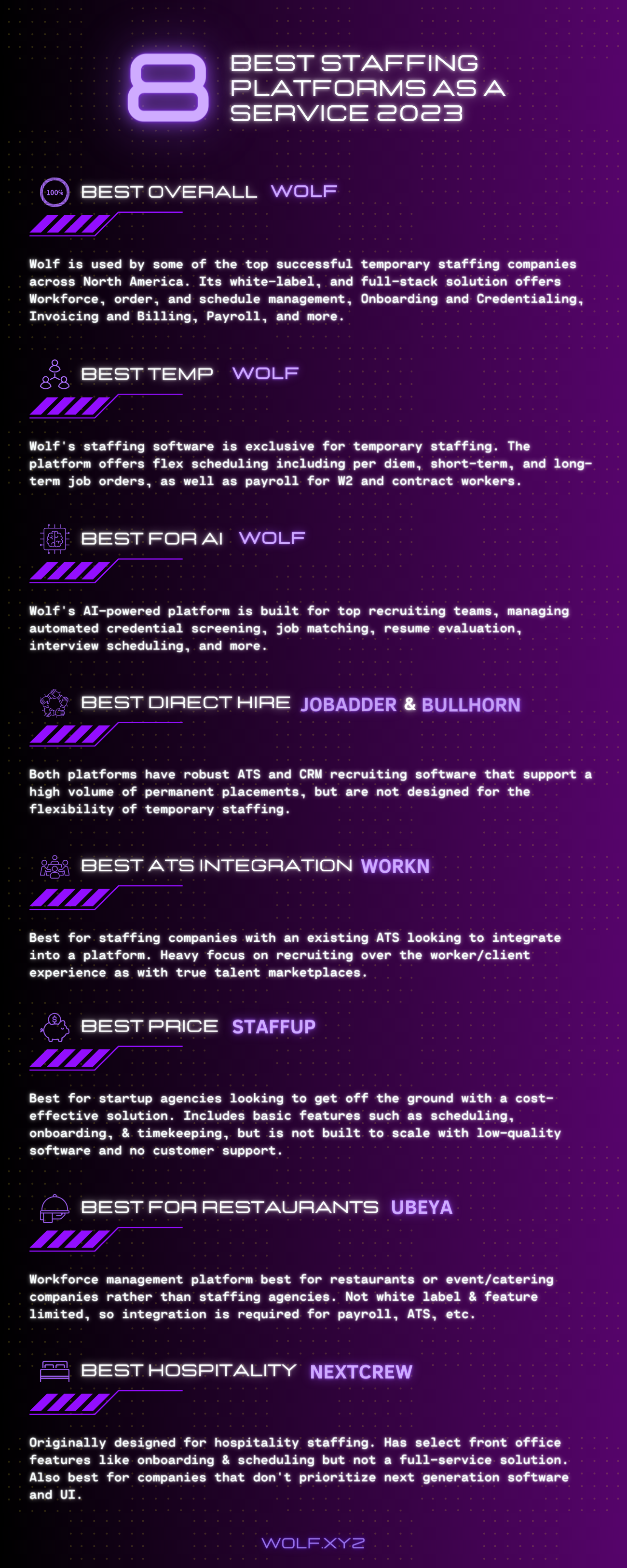 8 BEST STAFFING PLATFORMS AS A SERVICE 2023

100% BEST OVERALL WOLF

Wolf is used by some of the top successful temporary staffing companies across North America. Its white-label, and full-stack solution offers Workforce, order, and schedule management, Onboarding and Credentialing, Invoicing and Billing, Payroll, and more.

BEST TEMP WOLF

Wolf's staffing software is exclusive for temporary staffing. The platform offers flex scheduling including per diem, short-term, and long-term job orders, as well as payroll for W2 and contract workers.

BEST FOR AI WOLF

Wolf's AI-powered platform is built for top recruiting teams, managing automated credential screening, job matching, resume evaluation, interview scheduling, and more.

BEST DIRECT HIRE JOBADDER & BULLHORN

Both platforms have robust ATS and CRM recruiting software that support a high volume of permanent placements, but are not designed for the flexibility of temporary staffing.

BEST ATS INTEGRATION WORKN

Best for staffing companies with an existing ATS looking to integrate into a platform. Heavy focus on recruiting over the worker/client experience as with true talent marketplaces.

BEST PRICE STAFFUP

Best for startup agencies looking to get off the ground with a cost-effective solution. Includes basic features such as scheduling, onboarding, & timekeeping, but is not built to scale with low-quality software and no customer support.

BEST FOR RESTAURANTS UBEYA

Workforce management platform best for restaurants or event/catering companies rather than staffing agencies. Not white label & feature limited, so integration is required for payroll, ATS, etc.

BEST HOSPITALITY NEXTCREW

Originally designed for hospitality staffing. Has select front office features like onboarding & scheduling but not a full-service solution. Also best for companies that don't prioritize next generation software and UI.

WOLF.XYZ