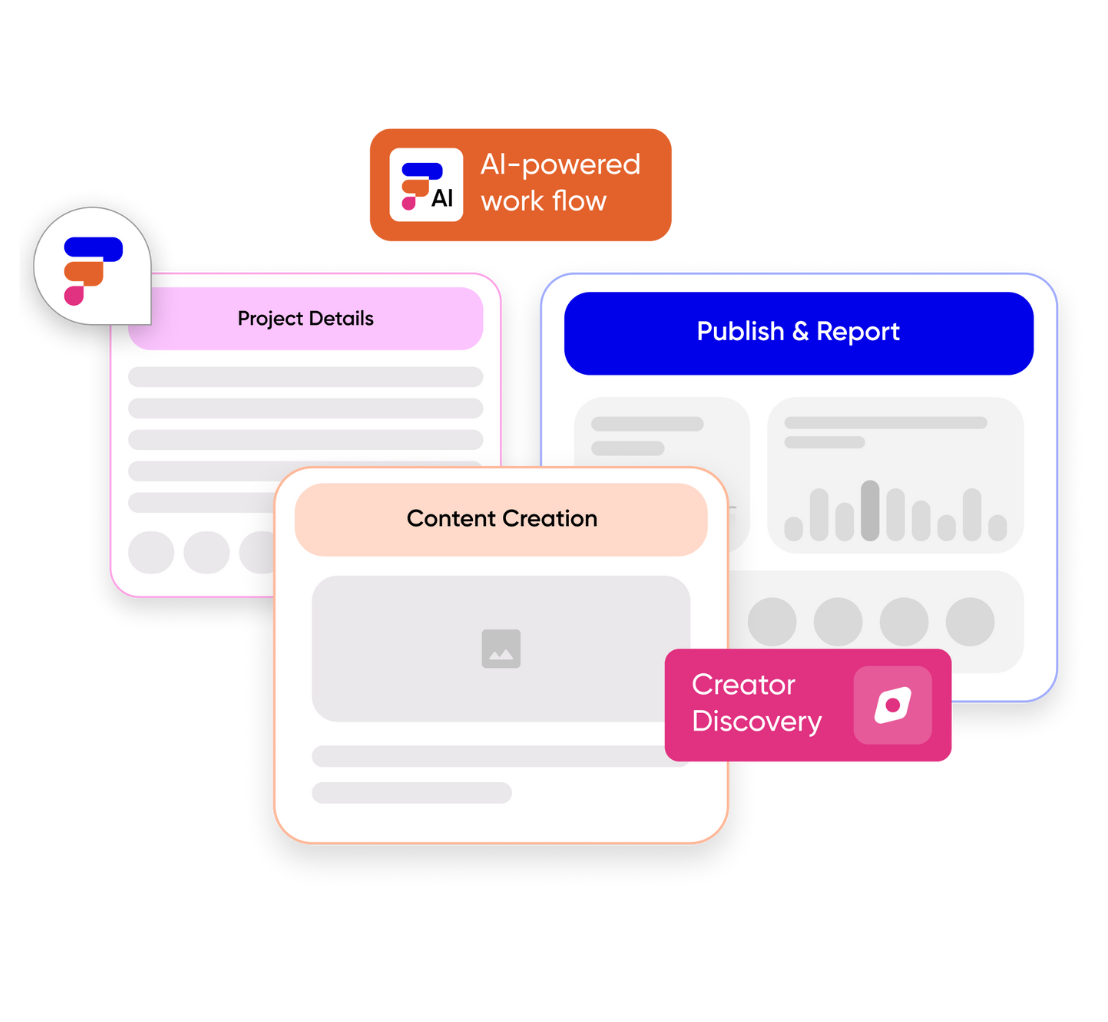 AI

AI-powered work flow

Project Details

Publish & Report

Content Creation

Creator Discovery