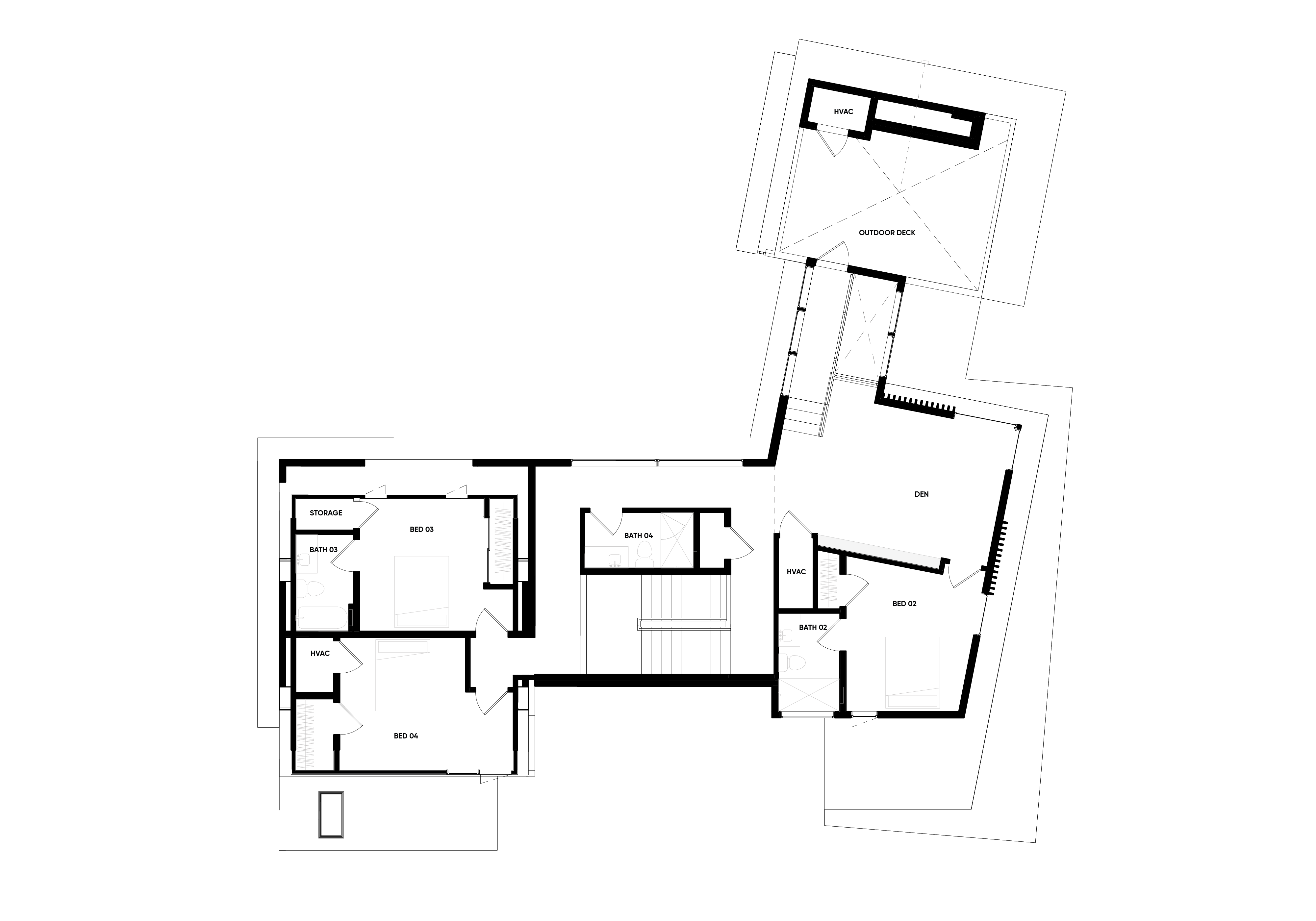 HVAC

OUTDOOR DECK

DEN

STORAGE

BED 03

BATH 03

BATH 04

HVAC

BED 02

BATH 02

HVAC

BED 04