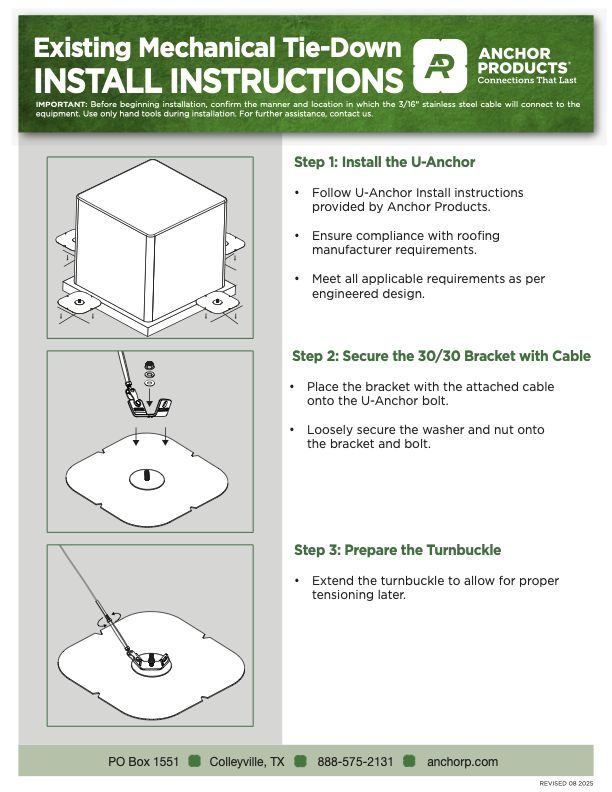 Existing Mechanical Tie-Down
INSTALL INSTRUCTIONS

AP ANCHOR PRODUCTS®
Connections That Last

IMPORTANT: Before beginning installation, confirm the manner and location in which the 3/16" stainless steel cable will connect to the equipment. Use only hand tools during installation. For further assistance, contact us.

Step 1: Install the U-Anchor

• Follow U-Anchor Install instructions provided by Anchor Products.

• Ensure compliance with roofing manufacturer requirements.

• Meet all applicable requirements as per engineered design.

Step 2: Secure the 30/30 Bracket with Cable

• Place the bracket with the attached cable onto the U-Anchor bolt.

• Loosely secure the washer and nut onto the bracket and bolt.

Step 3: Prepare the Turnbuckle

• Extend the turnbuckle to allow for proper tensioning later.

PO Box 1551 Colleyville, TX 888-575-2131 anchorp.com

REVISED 08 2025