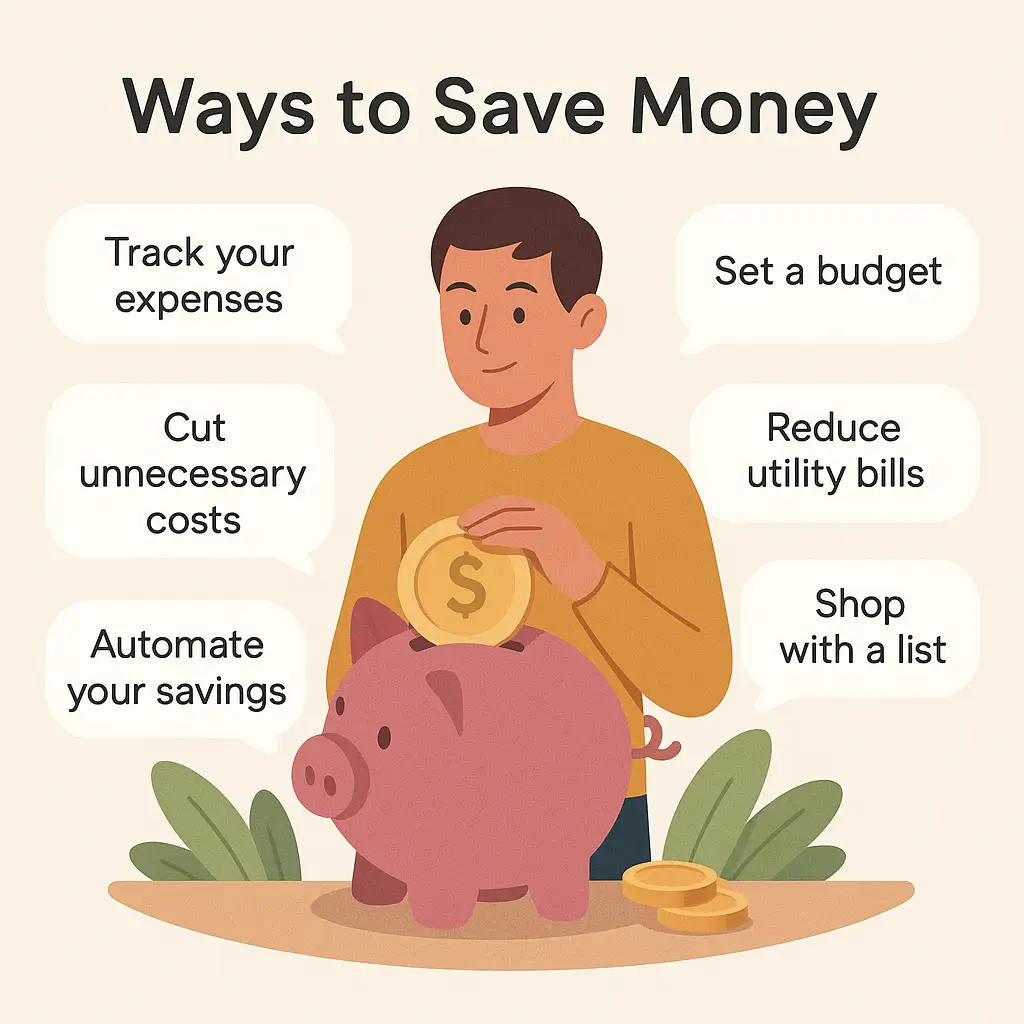 Ways to Save Money

Track your expenses

Cut unnecessary costs

Automate your savings

Set a budget

Reduce utility bills

Shop with a list

$