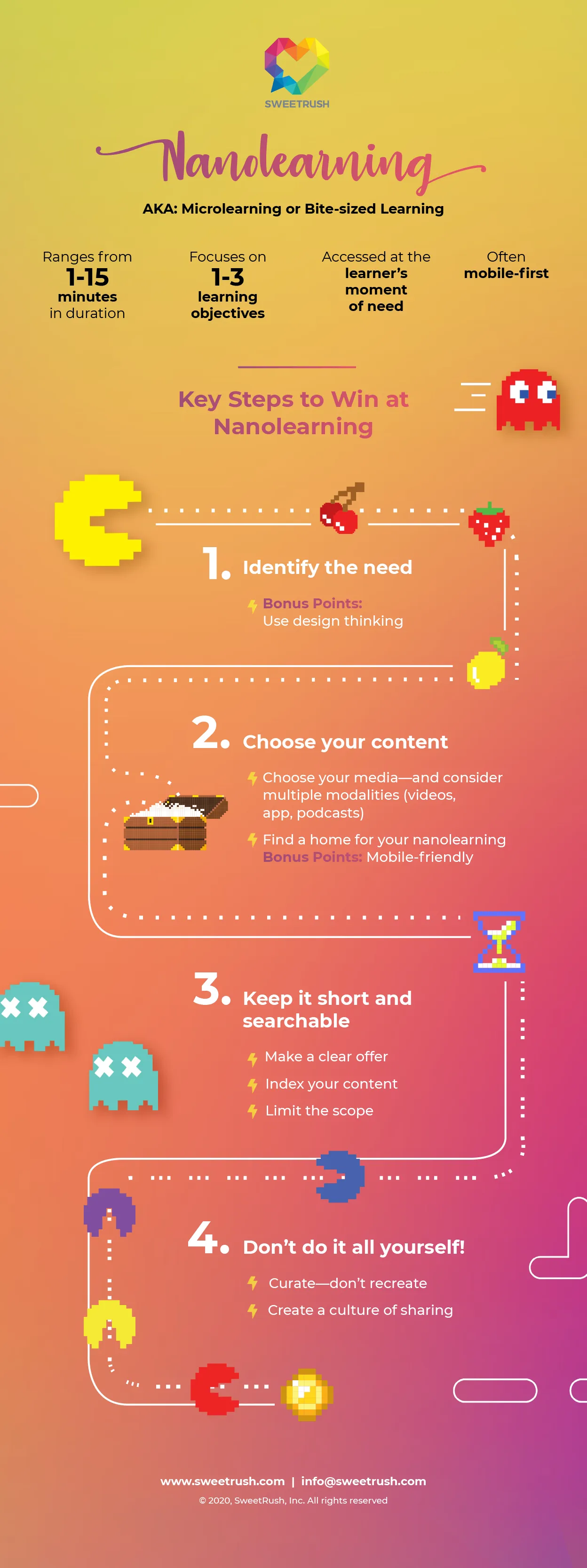 SWEETRUSH

Nanolearning

AKA: Microlearning or Bite-sized Learning

Ranges from 1-15 minutes in duration

Focuses on 1-3 learning objectives

Accessed at the learner's moment of need

Often mobile-first

Key Steps to Win at Nanolearning

1. Identify the need

Bonus Points: Use design thinking

2. Choose your content

Choose your media—and consider multiple modalities (videos, app, podcasts)

Find a home for your nanolearning
Bonus Points: Mobile-friendly

3. Keep it short and searchable

Make a clear offer

Index your content

Limit the scope

4. Don't do it all yourself!

Curate—don't recreate

Create a culture of sharing

www.sweetrush.com | info@sweetrush.com

© 2020, SweetRush, Inc. All rights reserved