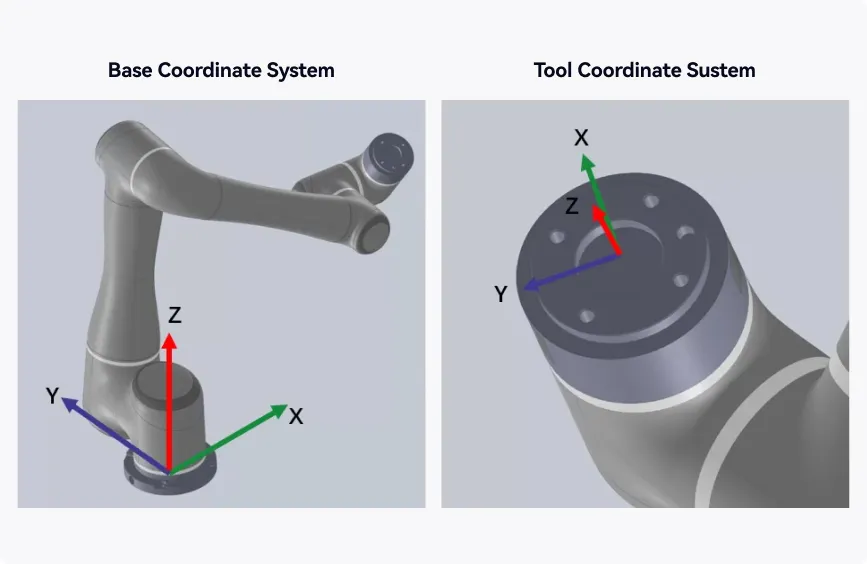 Base Coordinate System

Z

Y

X

Tool Coordinate Sustem

X

Z

Y