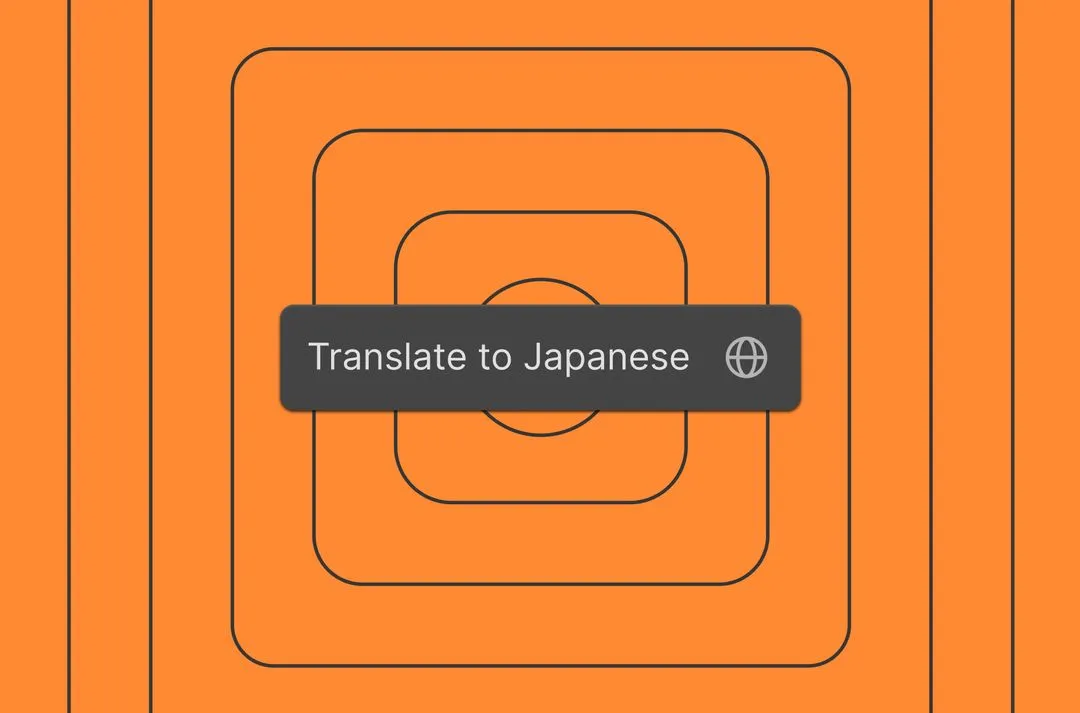 Translate to Japanese