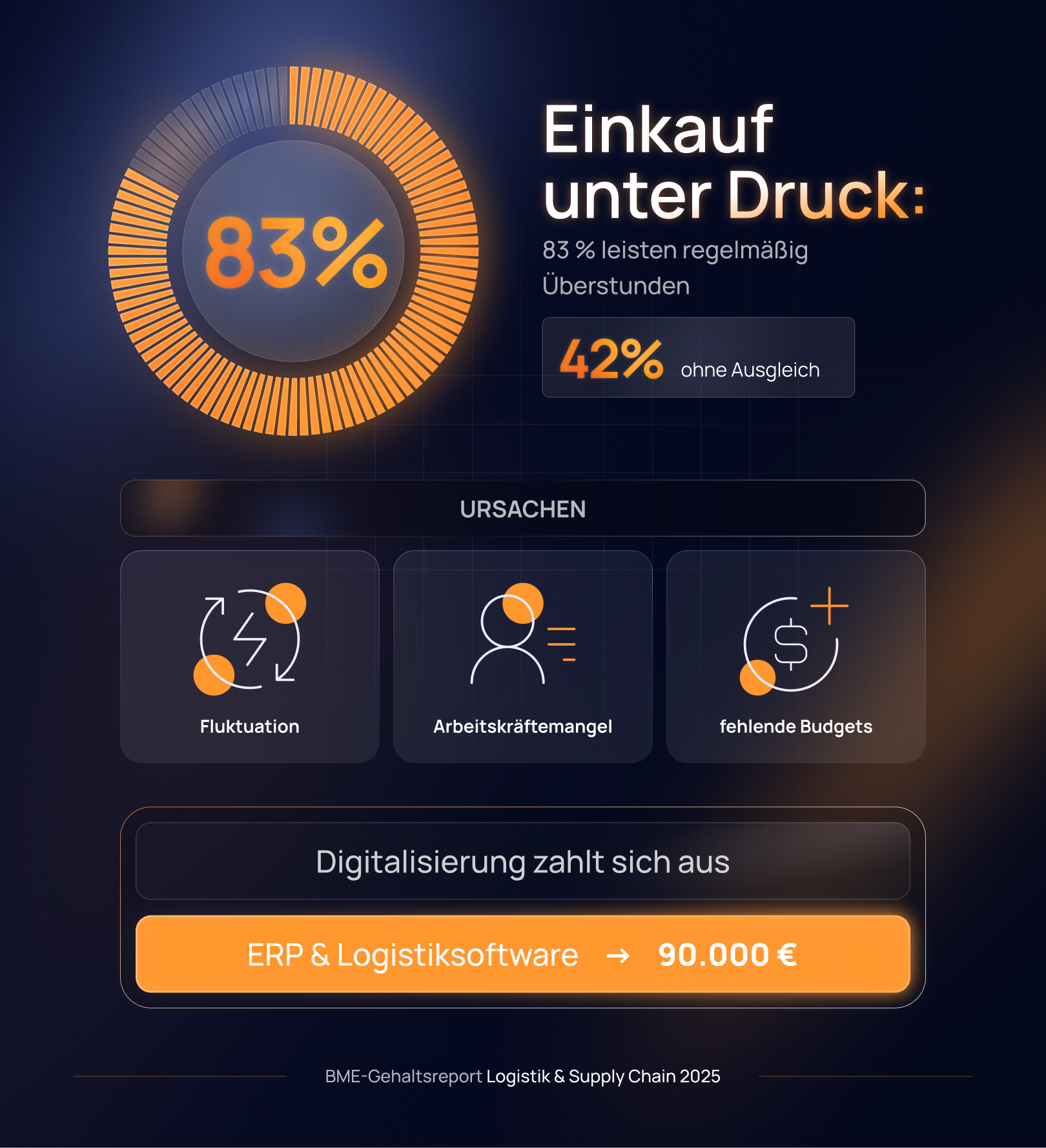 83%

Einkauf unter Druck:

83 % leisten regelmäßig Überstunden

42% ohne Ausgleich

URSACHEN

Fluktuation

Arbeitskräftemangel

fehlende Budgets

Digitalisierung zahlt sich aus

ERP & Logistiksoftware → 90.000 €

BME-Gehaltsreport Logistik & Supply Chain 2025