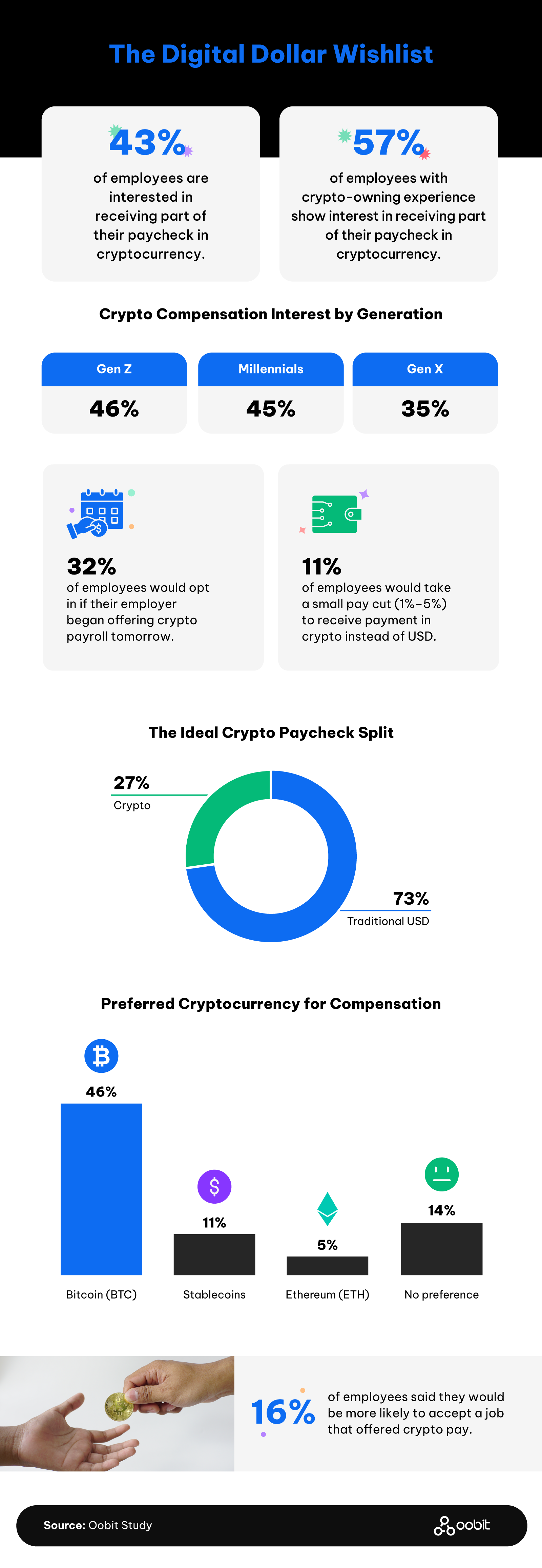 The Digital Dollar Wishlist

43%
of employees are interested in receiving part of their paycheck in cryptocurrency.

57%
of employees with crypto-owning experience show interest in receiving part of their paycheck in cryptocurrency.

Crypto Compensation Interest by Generation

| Gen Z | Millennials | Gen X |
|---|---|---|
| 46% | 45% | 35% |

32%
of employees would opt in if their employer began offering crypto payroll tomorrow.

11%
of employees would take a small pay cut (1%-5%) to receive payment in crypto instead of USD.

The Ideal Crypto Paycheck Split

27%
Crypto

73%
Traditional USD

Preferred Cryptocurrency for Compensation

46%
Bitcoin (BTC)

11%
Stablecoins

5%
Ethereum (ETH)

14%
No preference

16%
of employees said they would be more likely to accept a job that offered crypto pay.

Source: Oobit Study

oobit