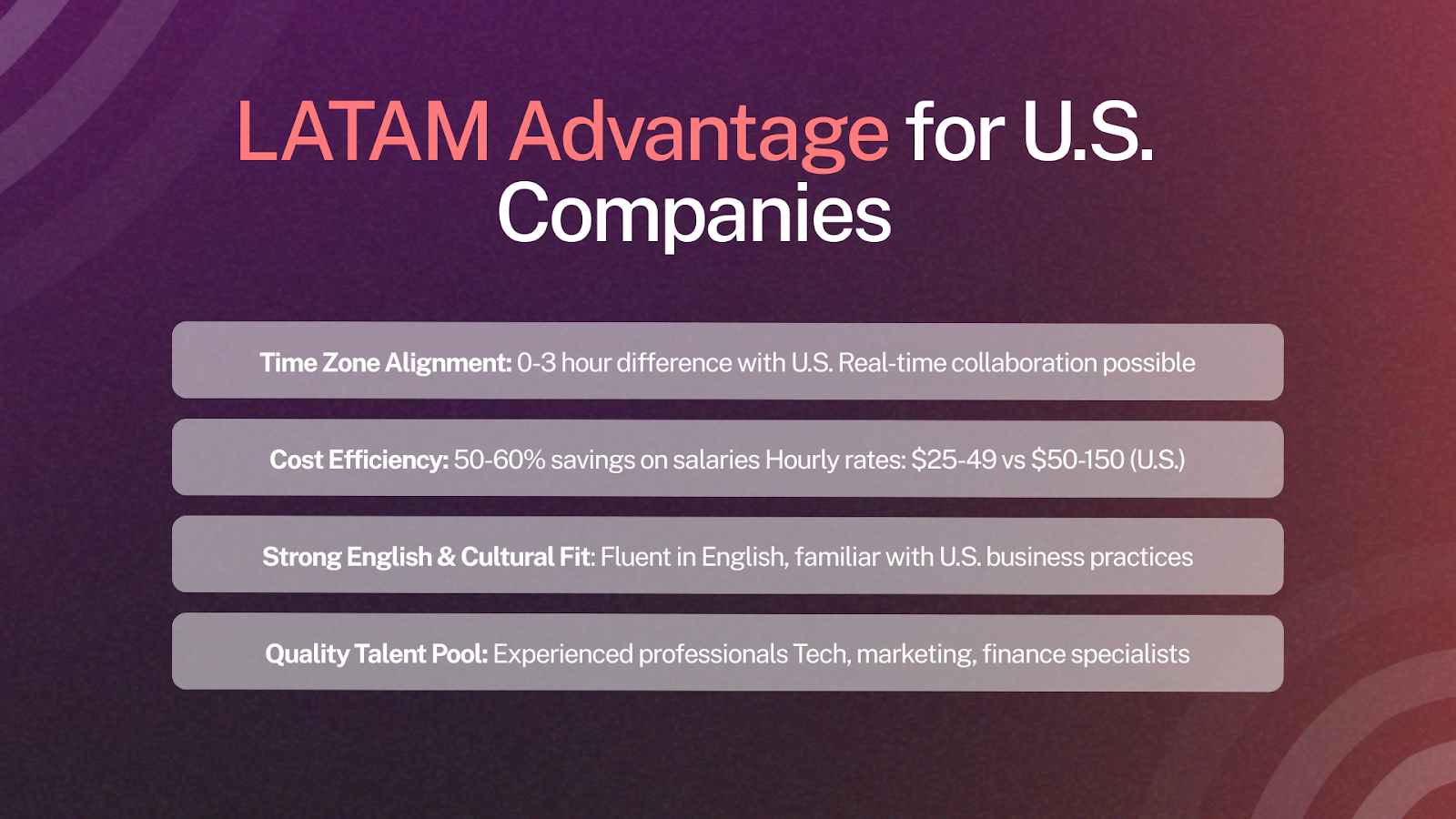 LATAM Advantage for U.S. Companies

Time Zone Alignment: 0-3 hour difference with U.S. Real-time collaboration possible

Cost Efficiency: 50-60% savings on salaries Hourly rates: \$25-49 vs \$50-150 (U.S.)

Strong English & Cultural Fit: Fluent in English, familiar with U.S. business practices

Quality Talent Pool: Experienced professionals Tech, marketing, finance specialists