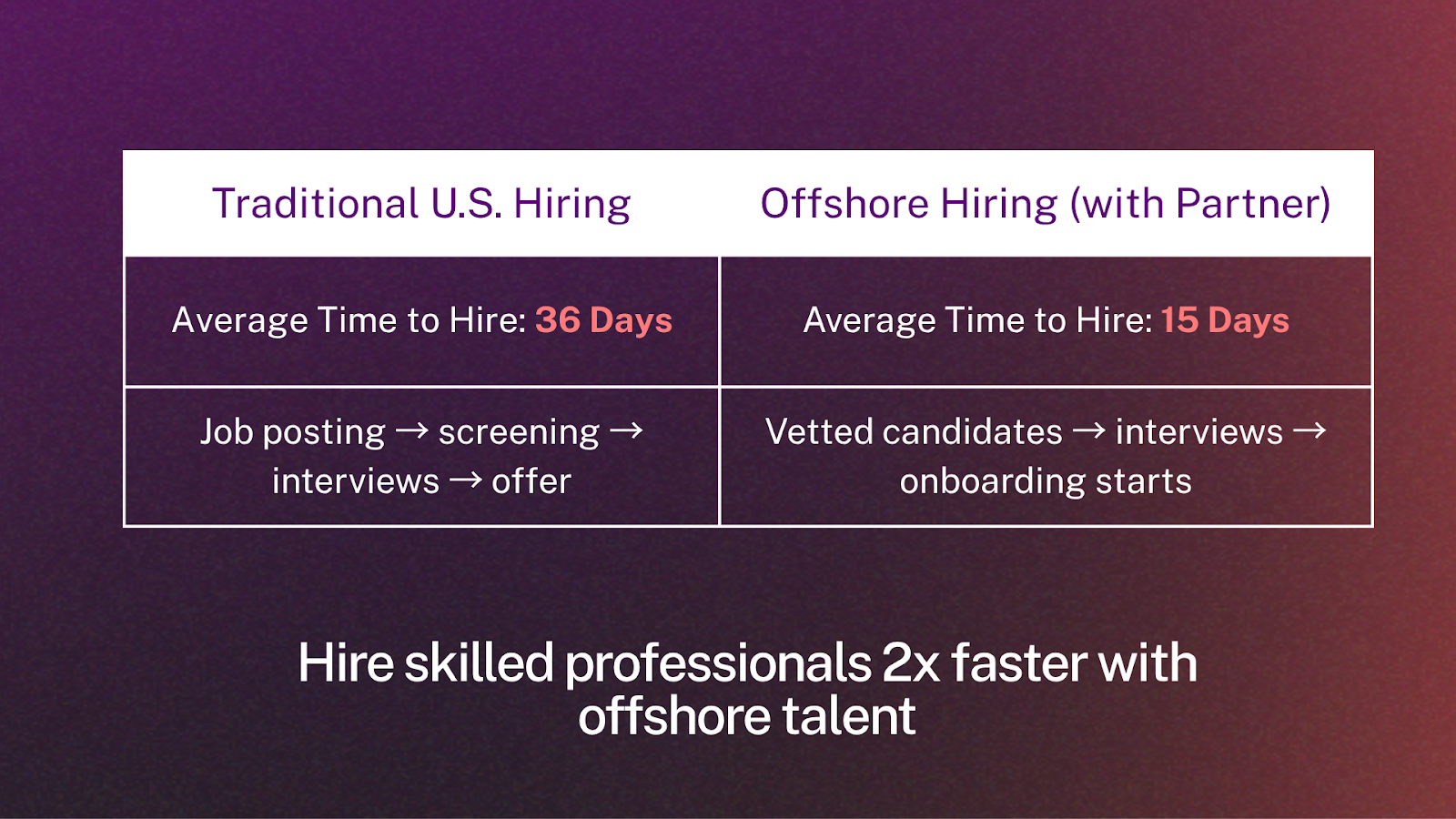 | Traditional U.S. Hiring | Offshore Hiring (with Partner) |
|---|---|
| Average Time to Hire: 36 Days | Average Time to Hire: 15 Days |
| Job posting → screening → interviews → offer | Vetted candidates → interviews → onboarding starts |

Hire skilled professionals 2x faster with offshore talent