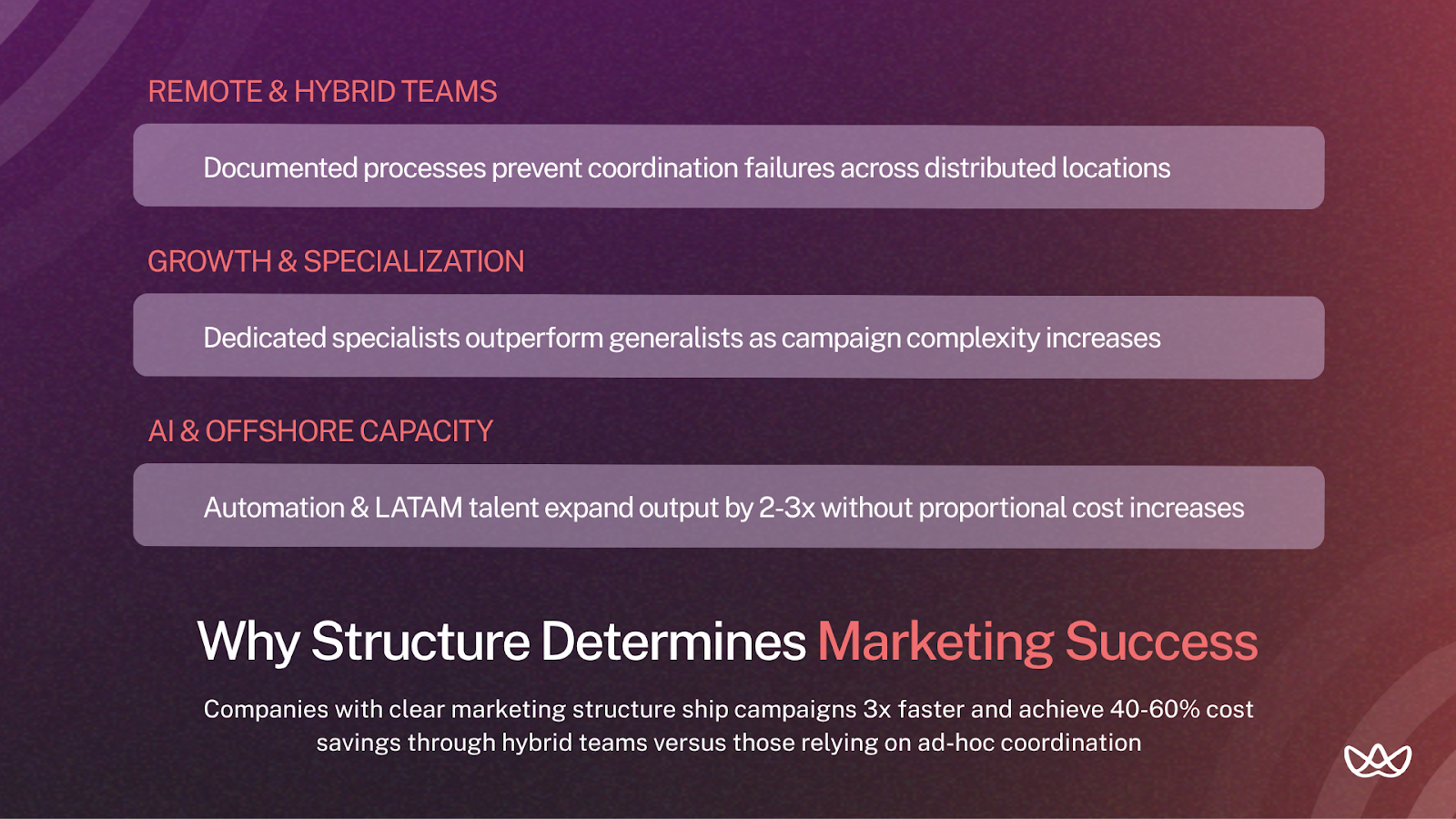 REMOTE & HYBRID TEAMS

Documented processes prevent coordination failures across distributed locations

GROWTH & SPECIALIZATION

Dedicated specialists outperform generalists as campaign complexity increases

AI & OFFSHORE CAPACITY

Automation & LATAM talent expand output by 2-3x without proportional cost increases

Why Structure Determines Marketing Success

Companies with clear marketing structure ship campaigns 3x faster and achieve 40-60% cost savings through hybrid teams versus those relying on ad-hoc coordination