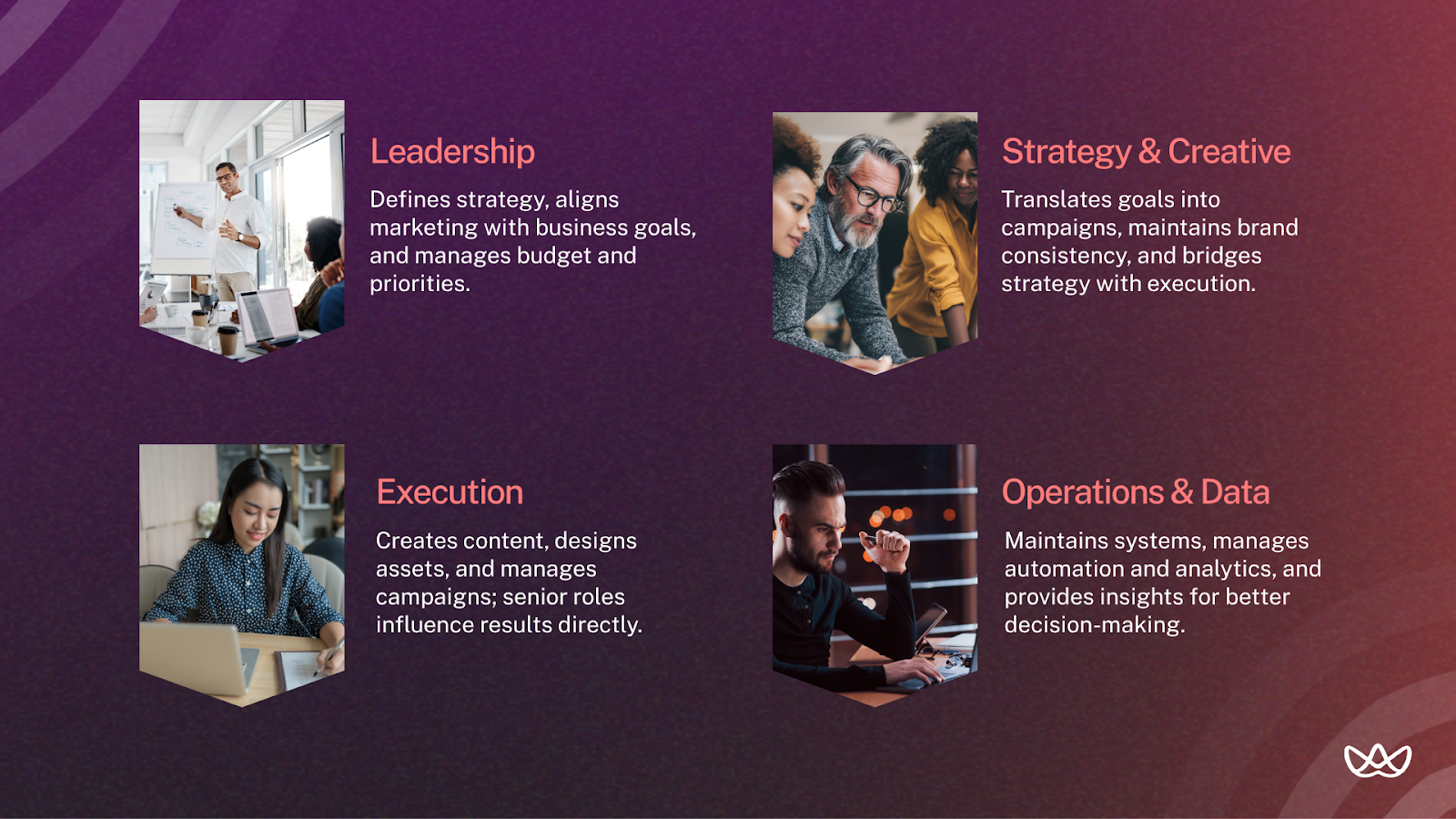 Leadership

Defines strategy, aligns marketing with business goals, and manages budget and priorities.

Strategy & Creative

Translates goals into campaigns, maintains brand consistency, and bridges strategy with execution.

Execution

Creates content, designs assets, and manages campaigns; senior roles influence results directly.

Operations & Data

Maintains systems, manages automation and analytics, and provides insights for better decision-making.