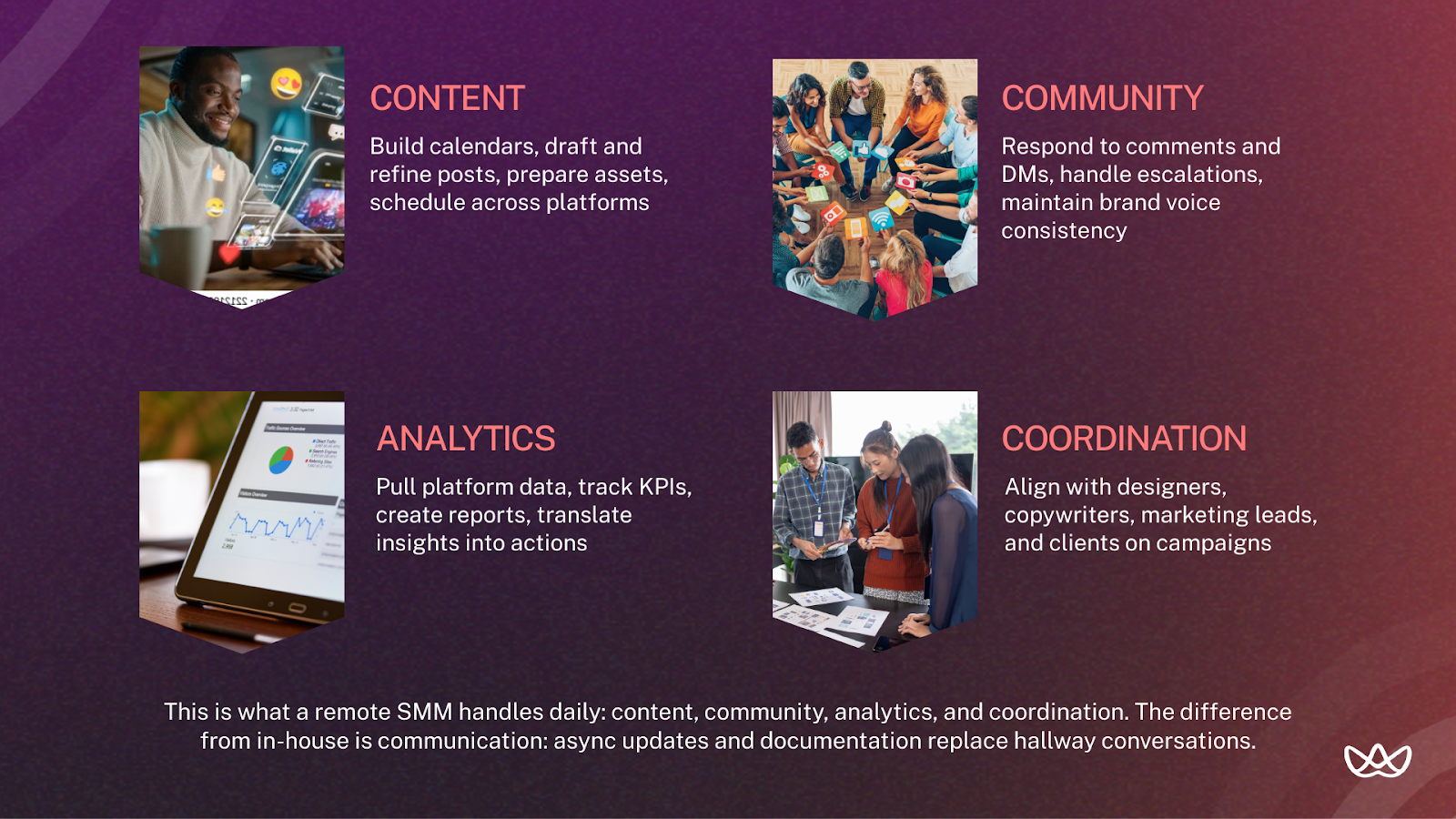 CONTENT

Build calendars, draft and refine posts, prepare assets, schedule across platforms

COMMUNITY

Respond to comments and DMs, handle escalations, maintain brand voice consistency

ANALYTICS

Pull platform data, track KPIs, create reports, translate insights into actions

COORDINATION

Align with designers, copywriters, marketing leads, and clients on campaigns

This is what a remote SMM handles daily: content, community, analytics, and coordination. The difference from in-house is communication: async updates and documentation replace hallway conversations.