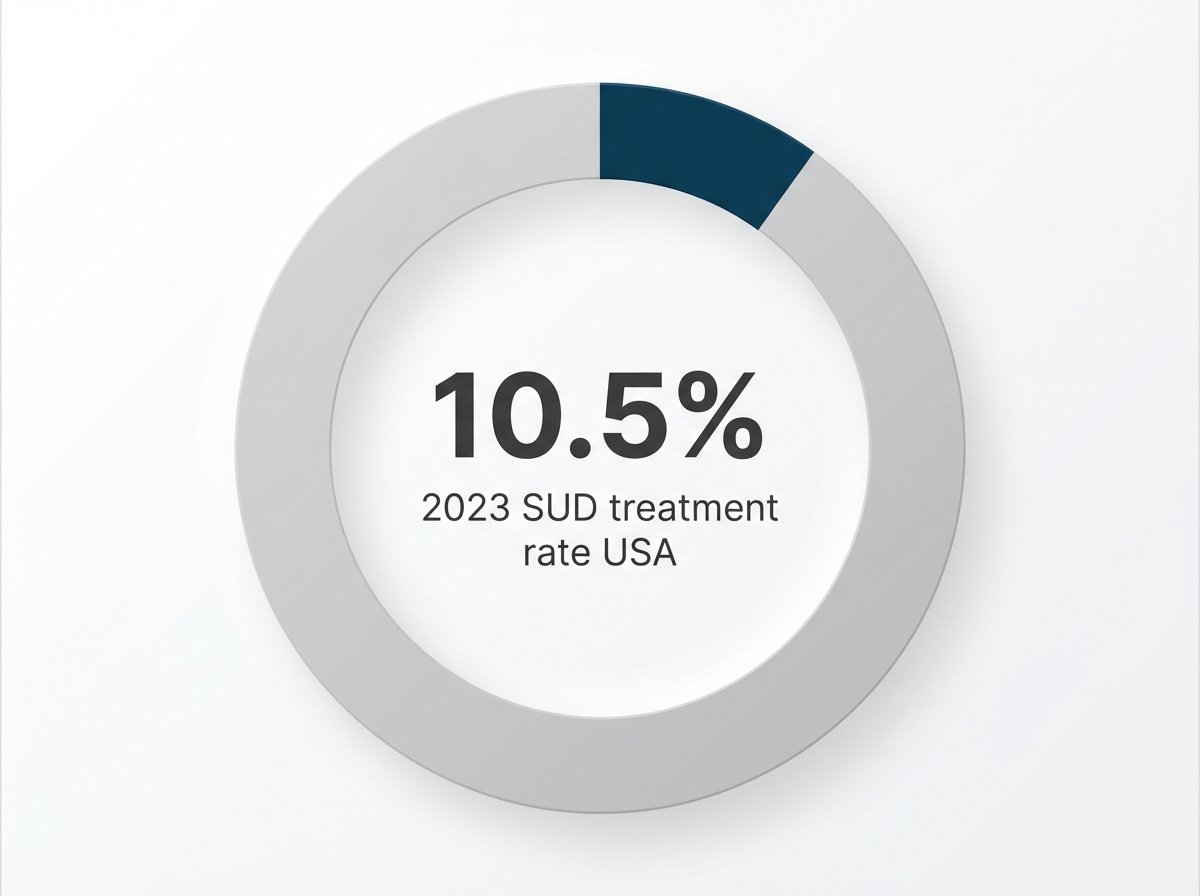 10.5%

2023 SUD treatment rate USA