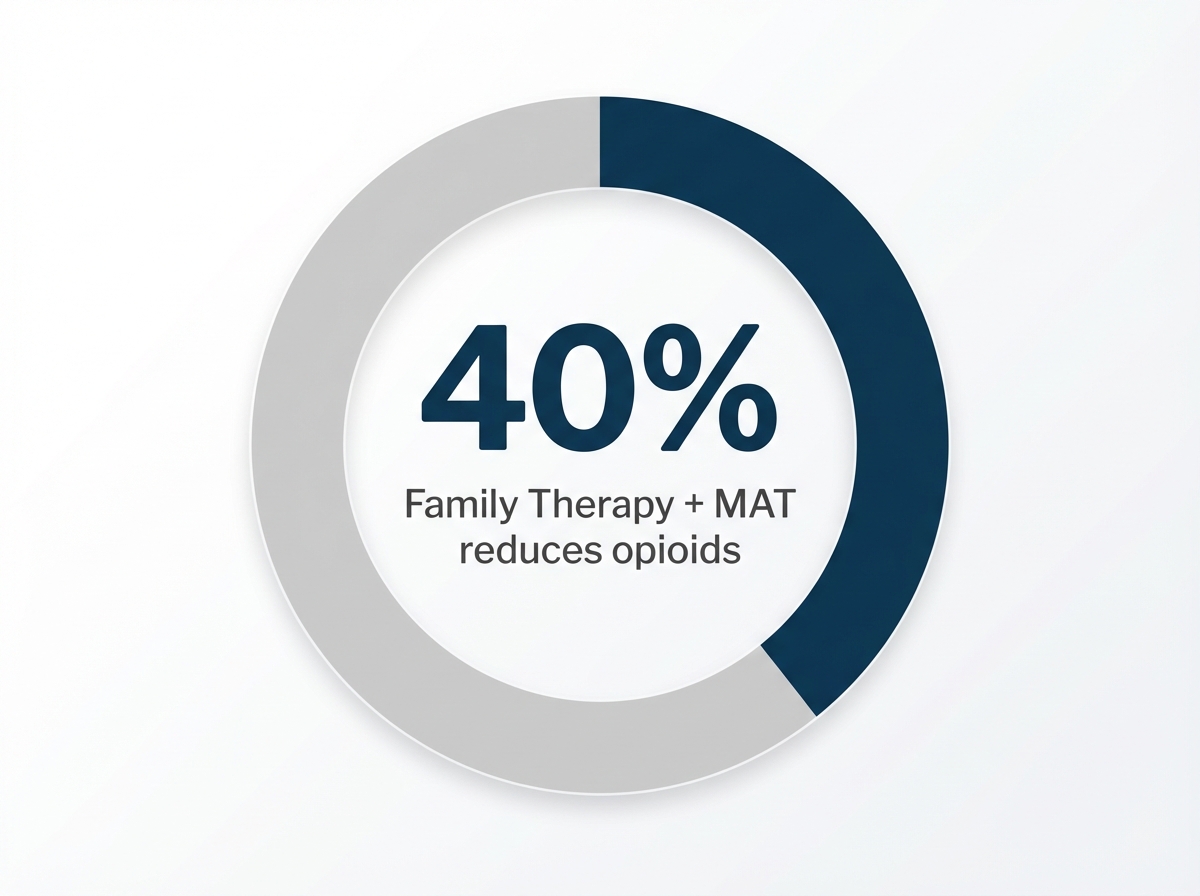 40%

Family Therapy + MAT reduces opioids