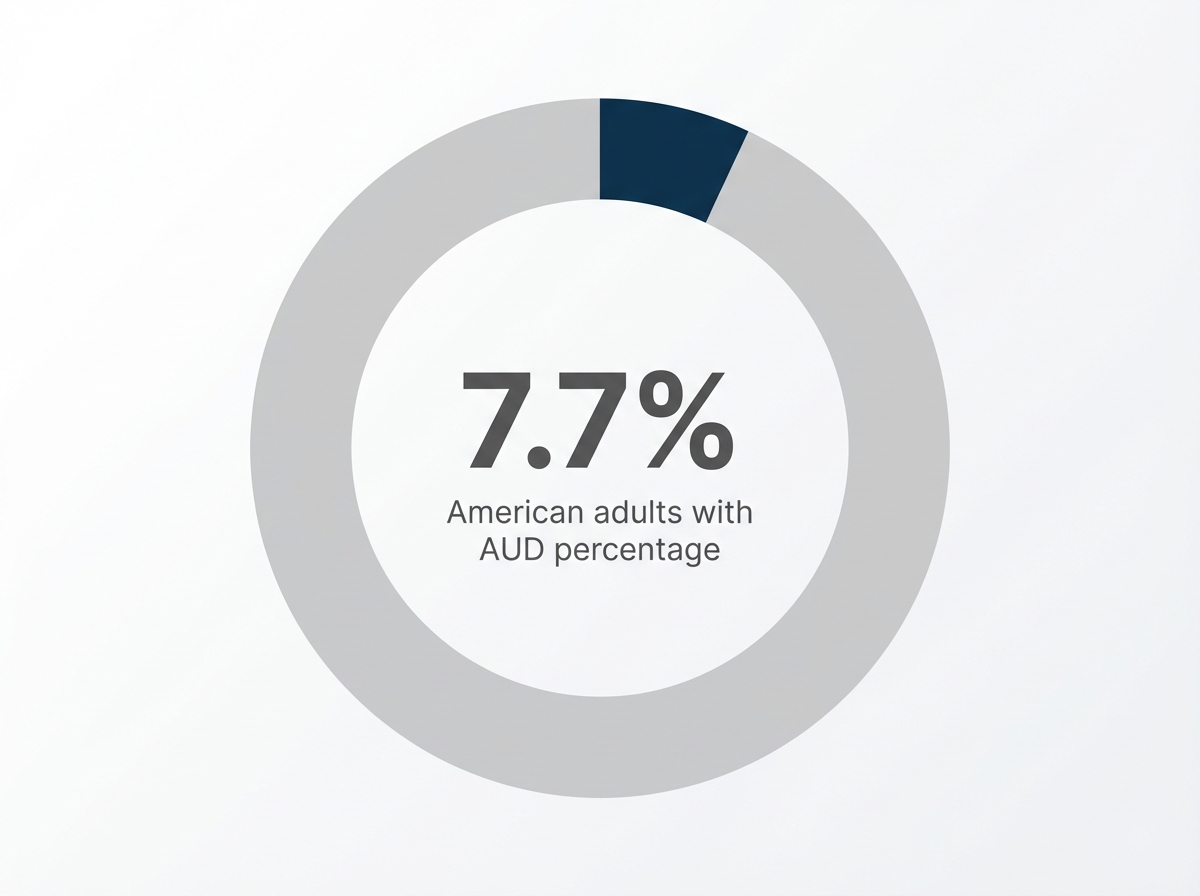 7.7%

American adults with AUD percentage