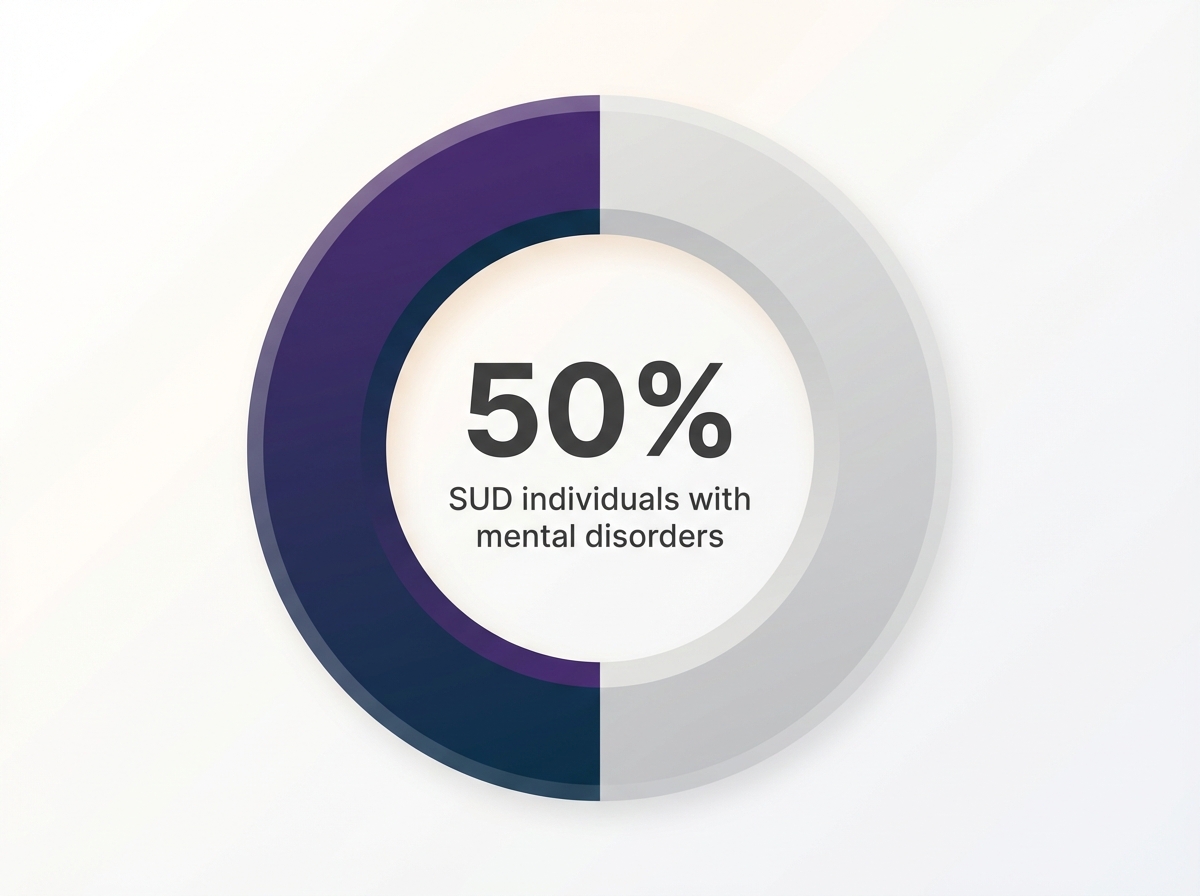 50%
SUD individuals with mental disorders