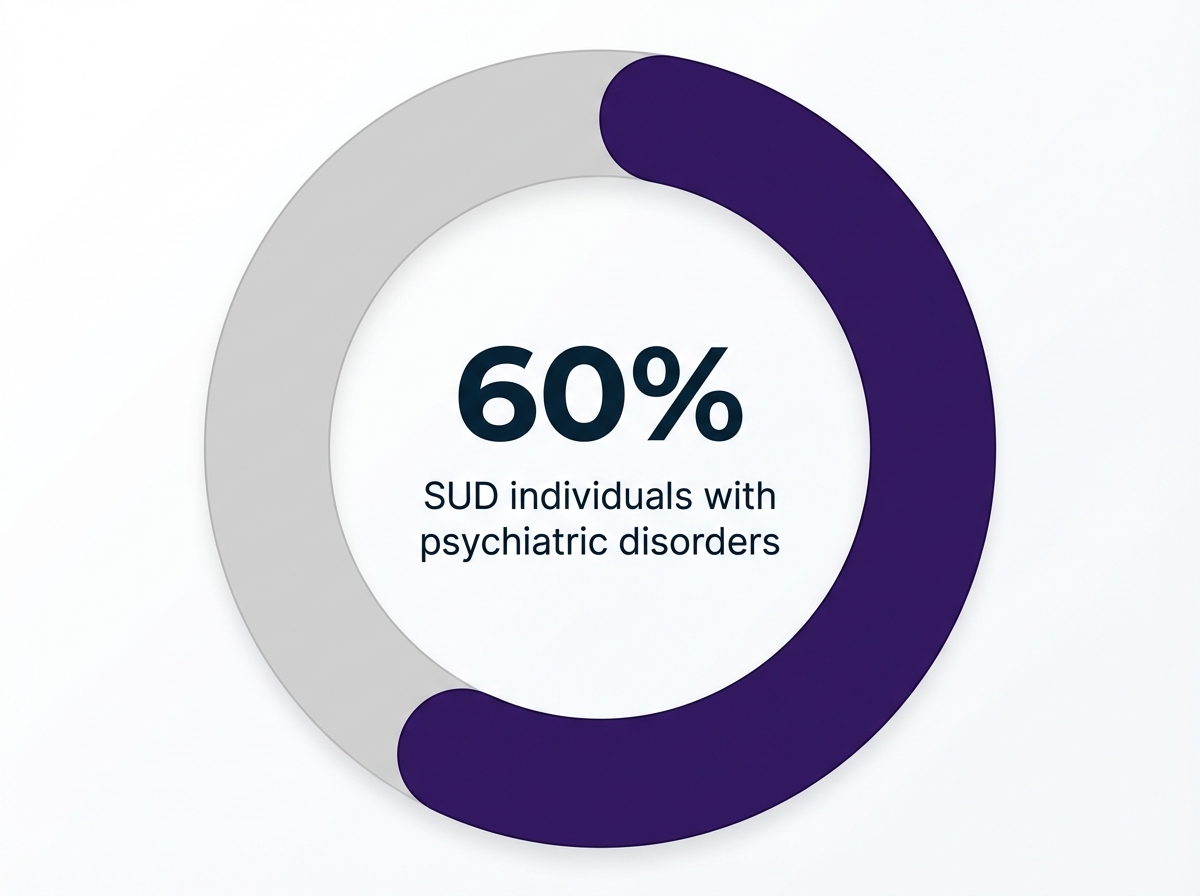 60%

SUD individuals with psychiatric disorders