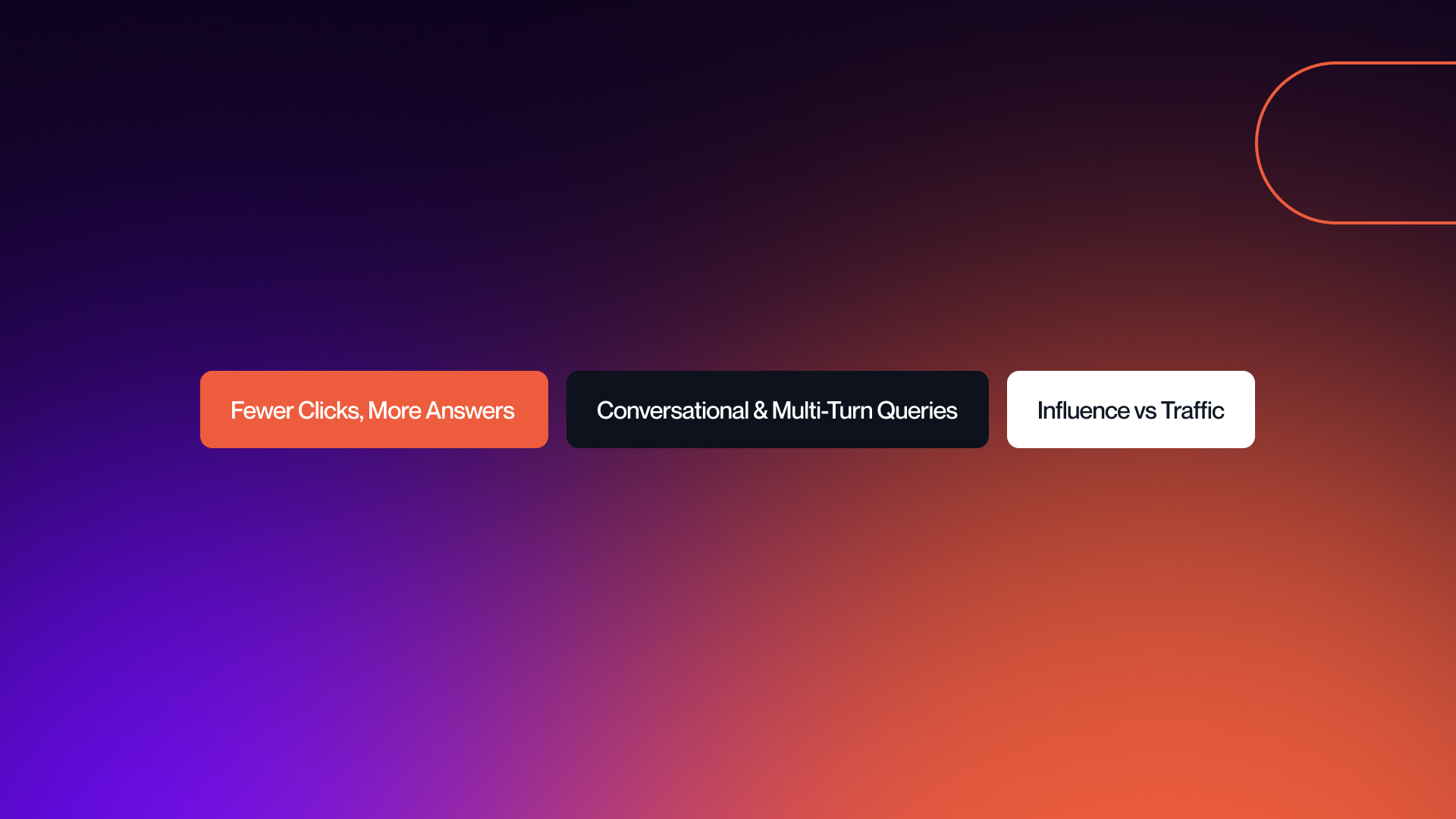 Fewer Clicks, More Answers

Conversational & Multi-Turn Queries

Influence vs Traffic