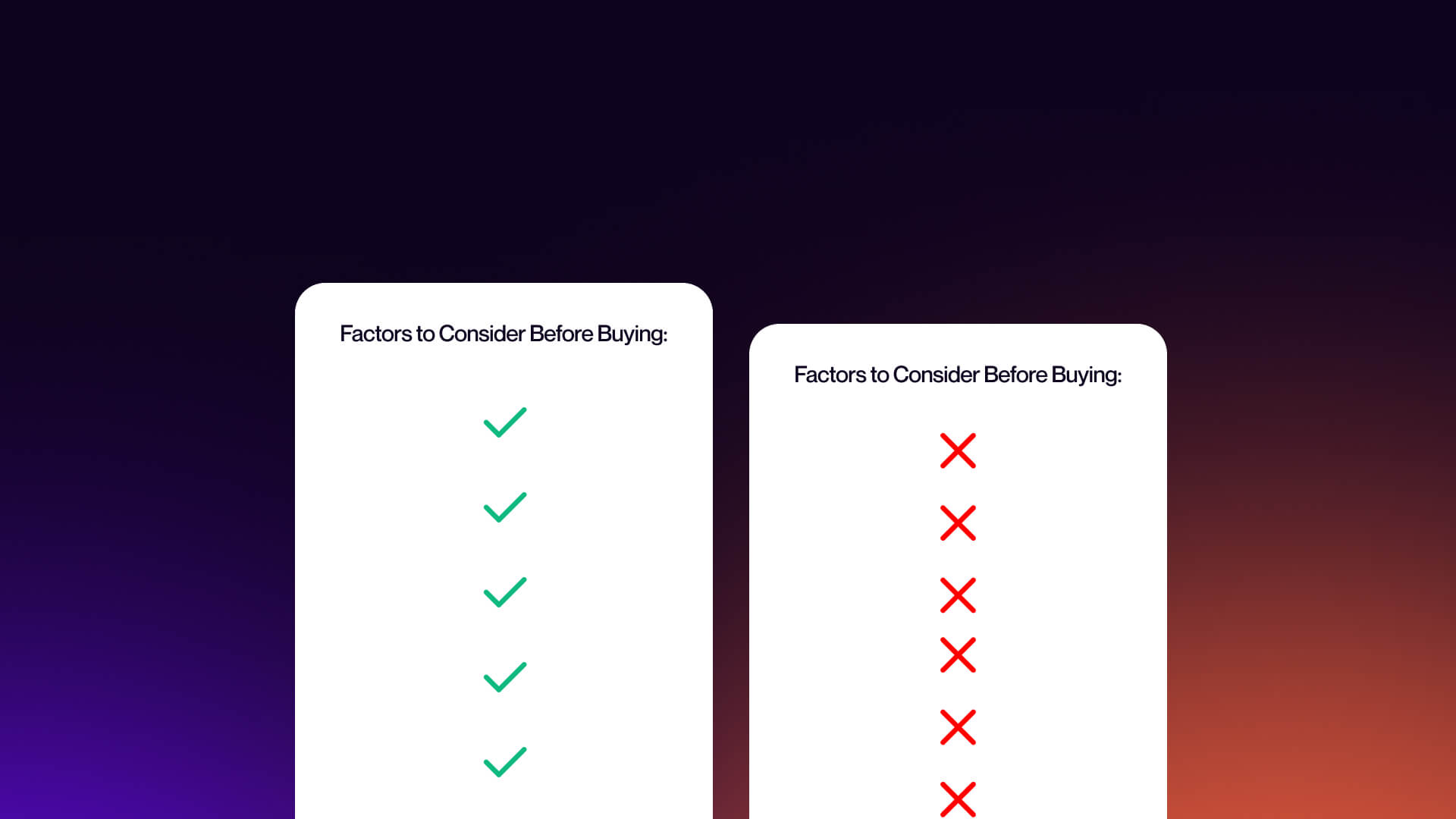 Factors to Consider Before Buying:

✓
✓
✓
✓
✓

Factors to Consider Before Buying:

✗
✗
✗
✗
✗
✗