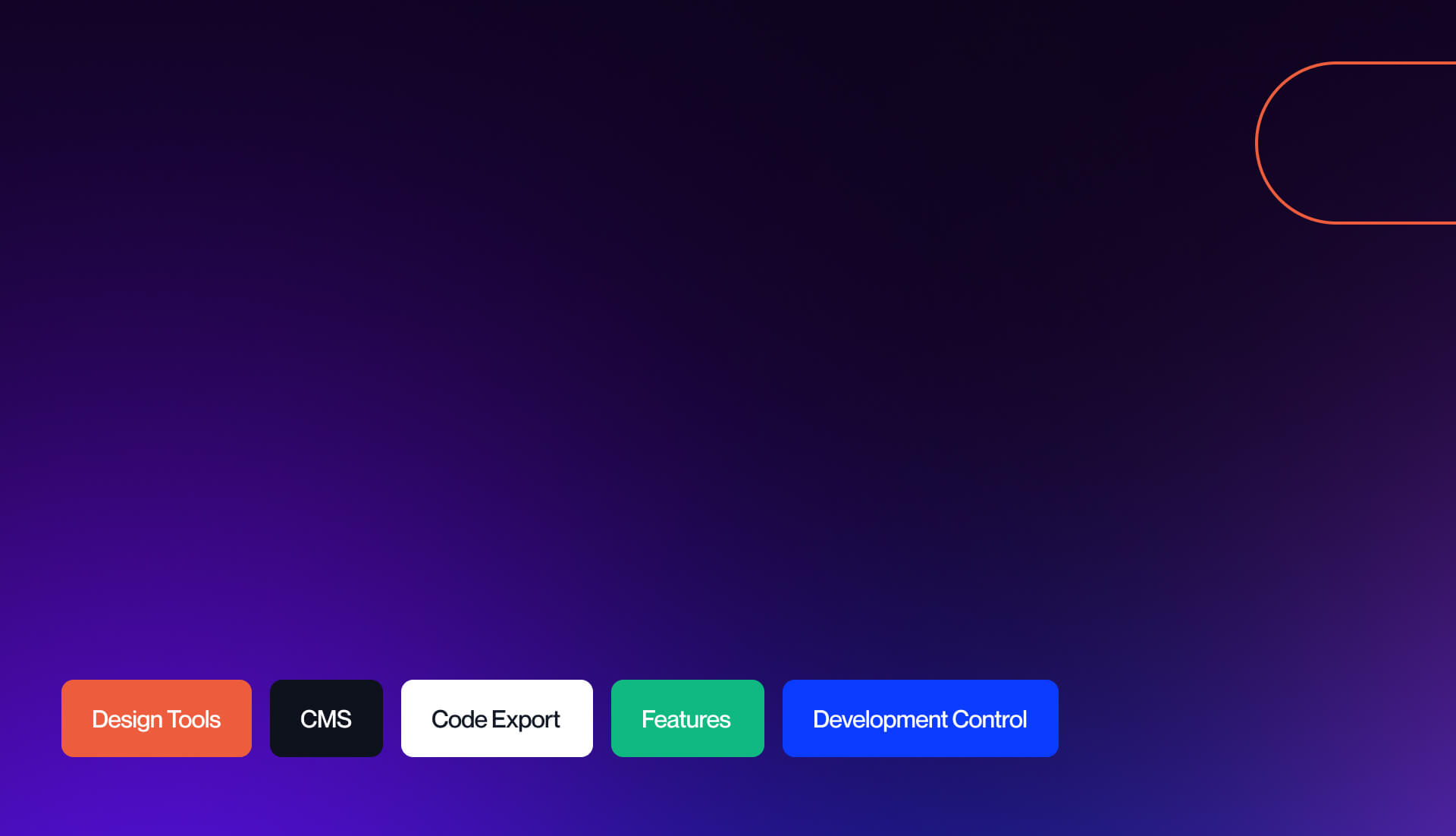 Design Tools CMS Code Export Features Development Control