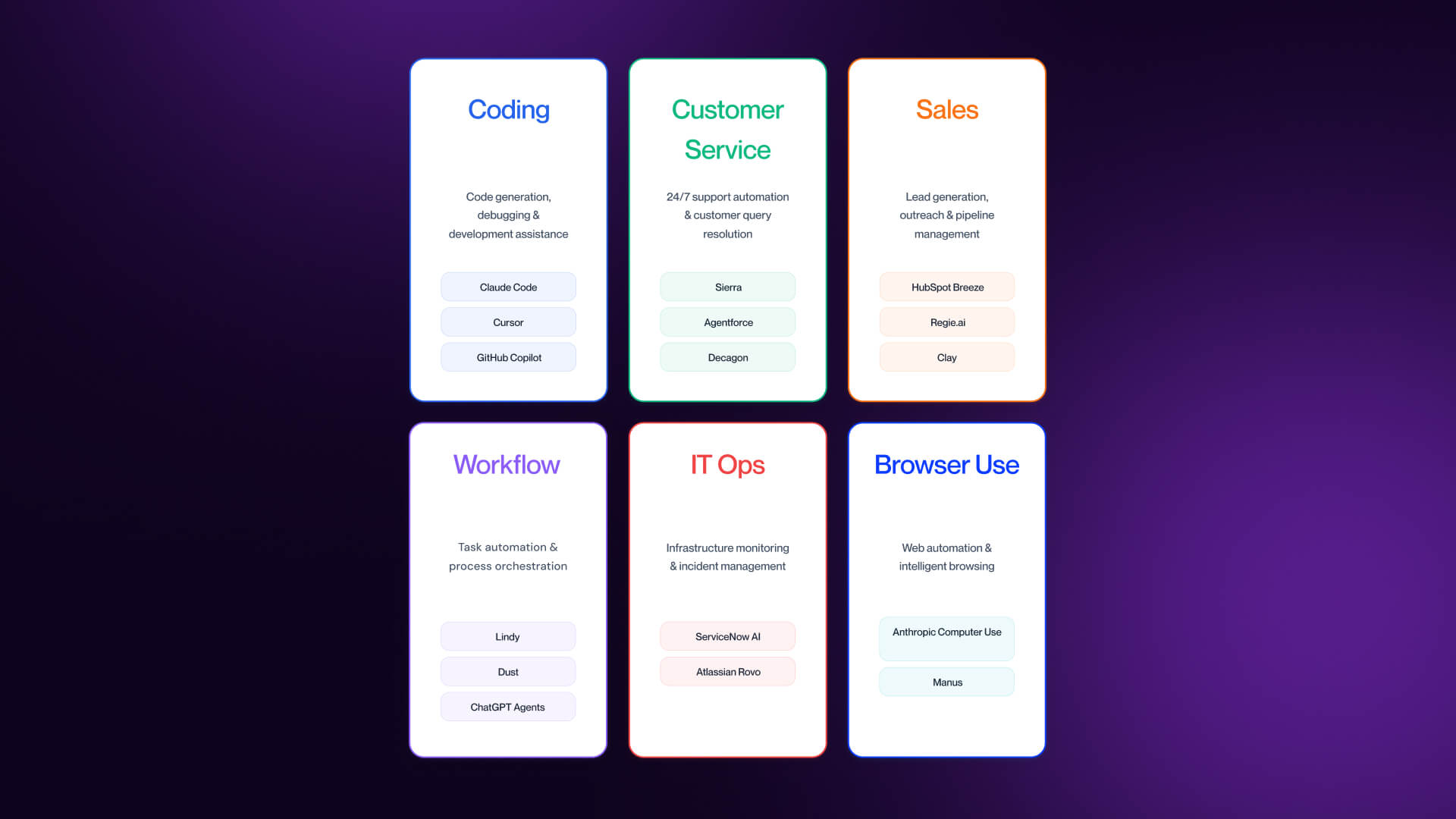 Coding

Code generation, debugging & development assistance

Claude Code

Cursor

GitHub Copilot

Customer Service

24/7 support automation & customer query resolution

Sierra

Agentforce

Decagon

Sales

Lead generation, outreach & pipeline management

HubSpot Breeze

Regie.ai

Clay

Workflow

Task automation & process orchestration

Lindy

Dust

ChatGPT Agents

IT Ops

Infrastructure monitoring & incident management

ServiceNow AI

Atlassian Rovo

Browser Use

Web automation & intelligent browsing

Anthropic Computer Use

Manus