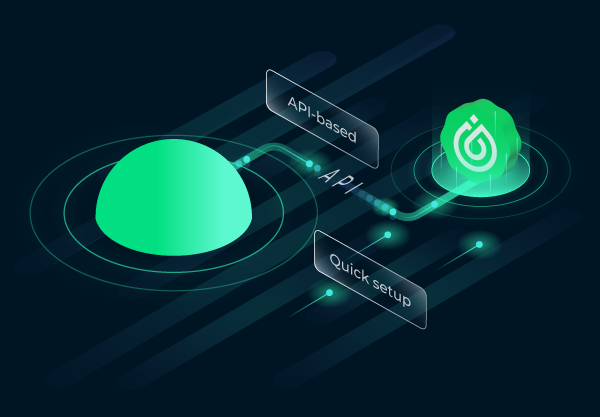 API-based

API

Quick setup