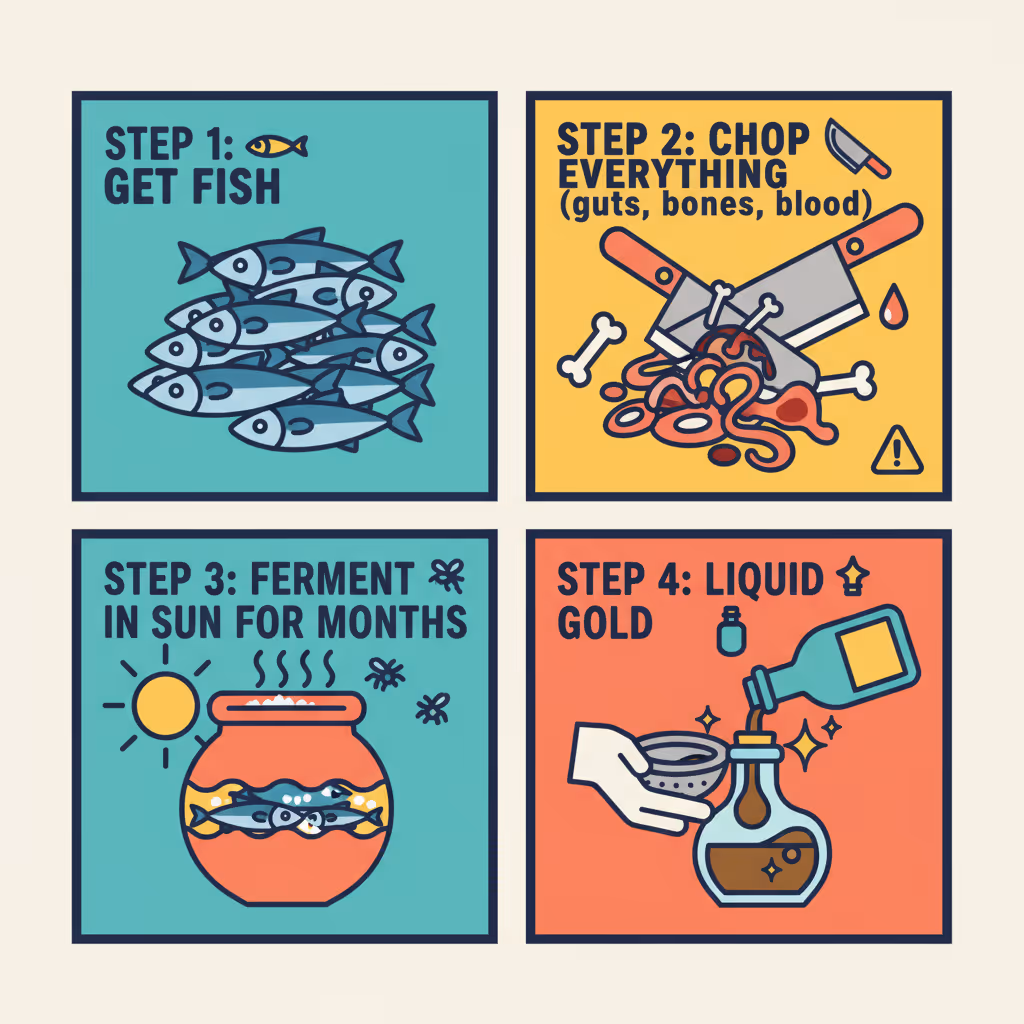 STEP 1: GET FISH

STEP 2: CHOP EVERYTHING (guts, bones, blood)

STEP 3: FERMENT IN SUN FOR MONTHS

STEP 4: LIQUID GOLD