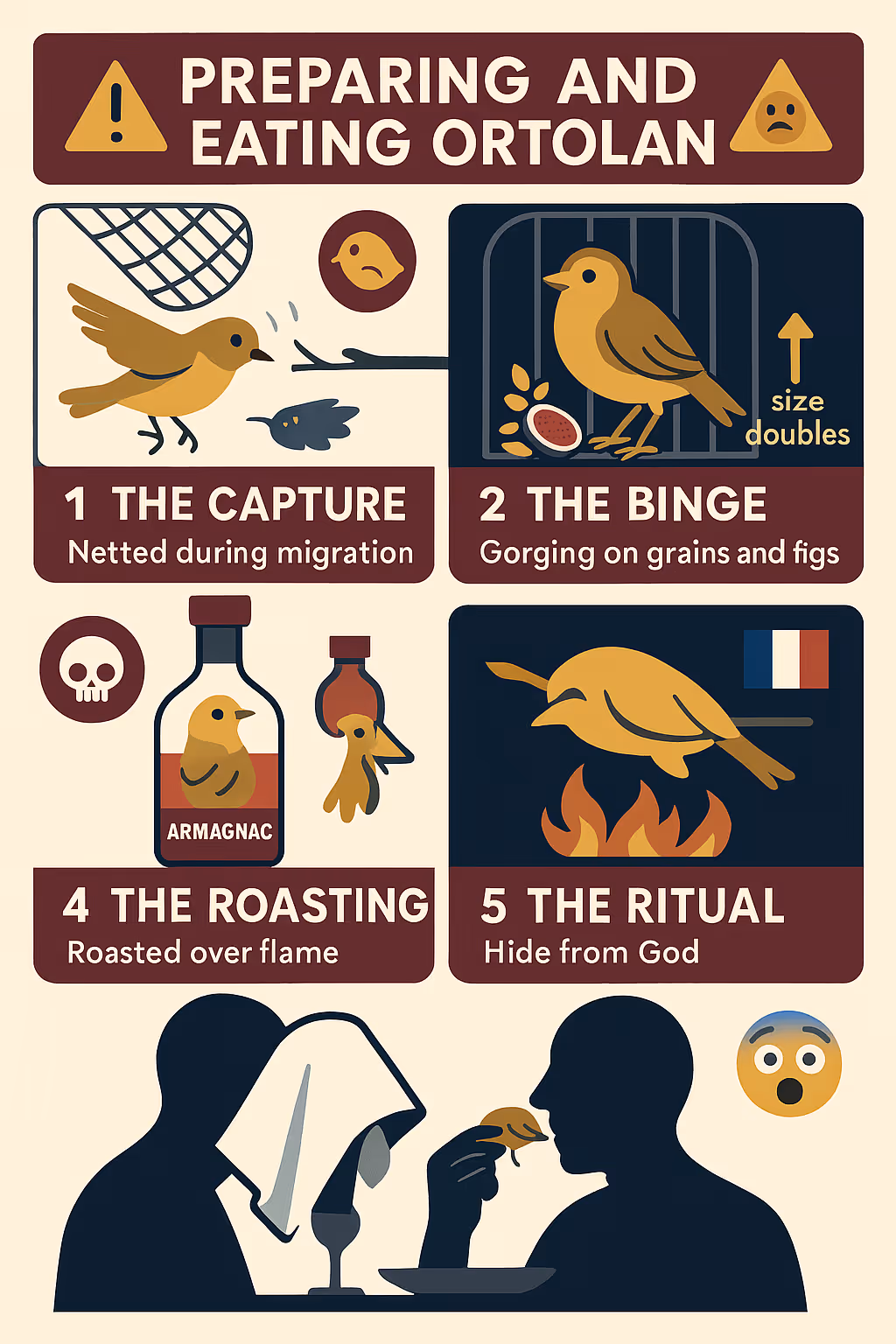 PREPARING AND EATING ORTOLAN

size doubles

1 THE CAPTURE
Netted during migration

2 THE BINGE
Gorging on grains and figs

ARMAGNAC

4 THE ROASTING
Roasted over flame

5 THE RITUAL
Hide from God