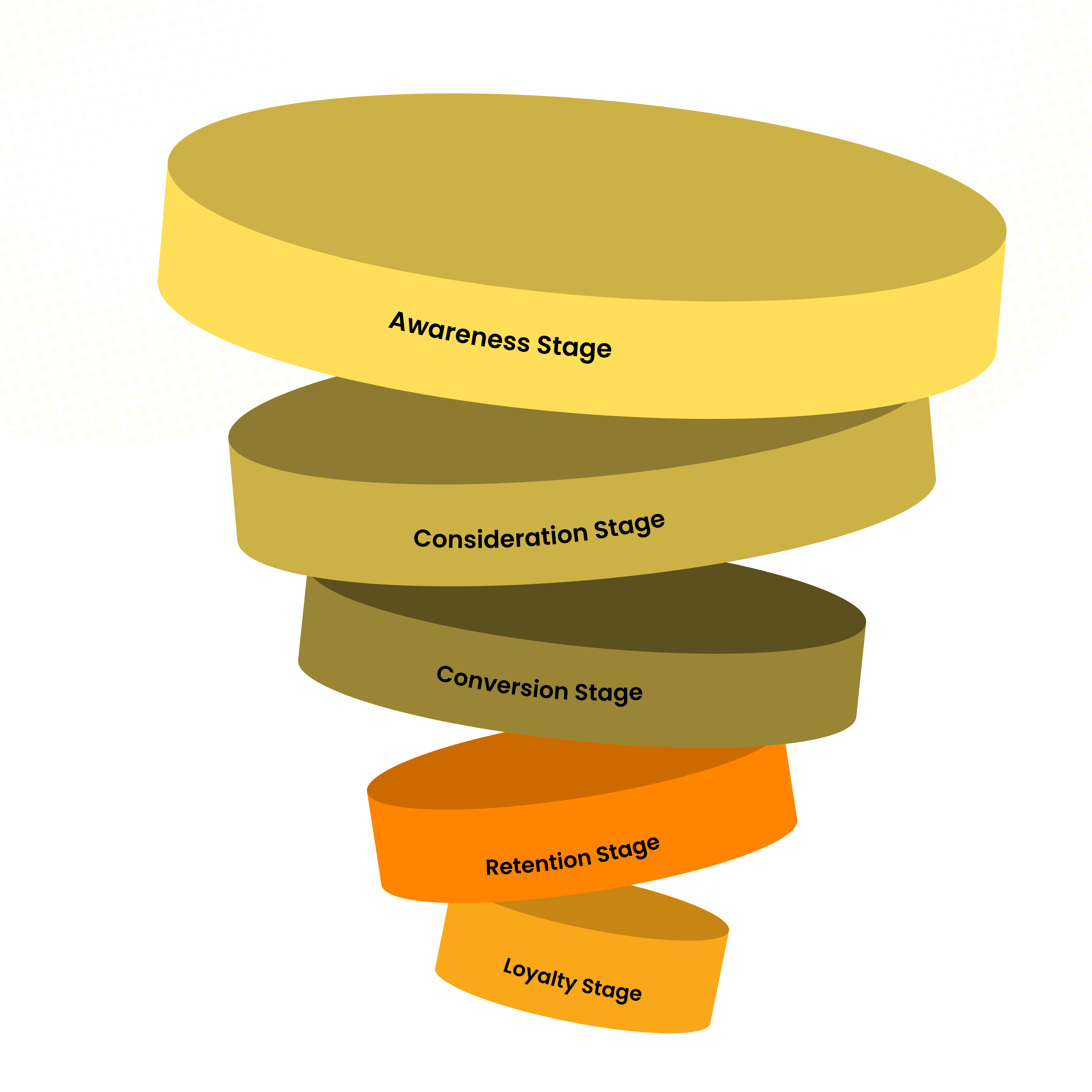 Awareness Stage

Consideration Stage

Conversion Stage

Retention Stage

Loyalty Stage