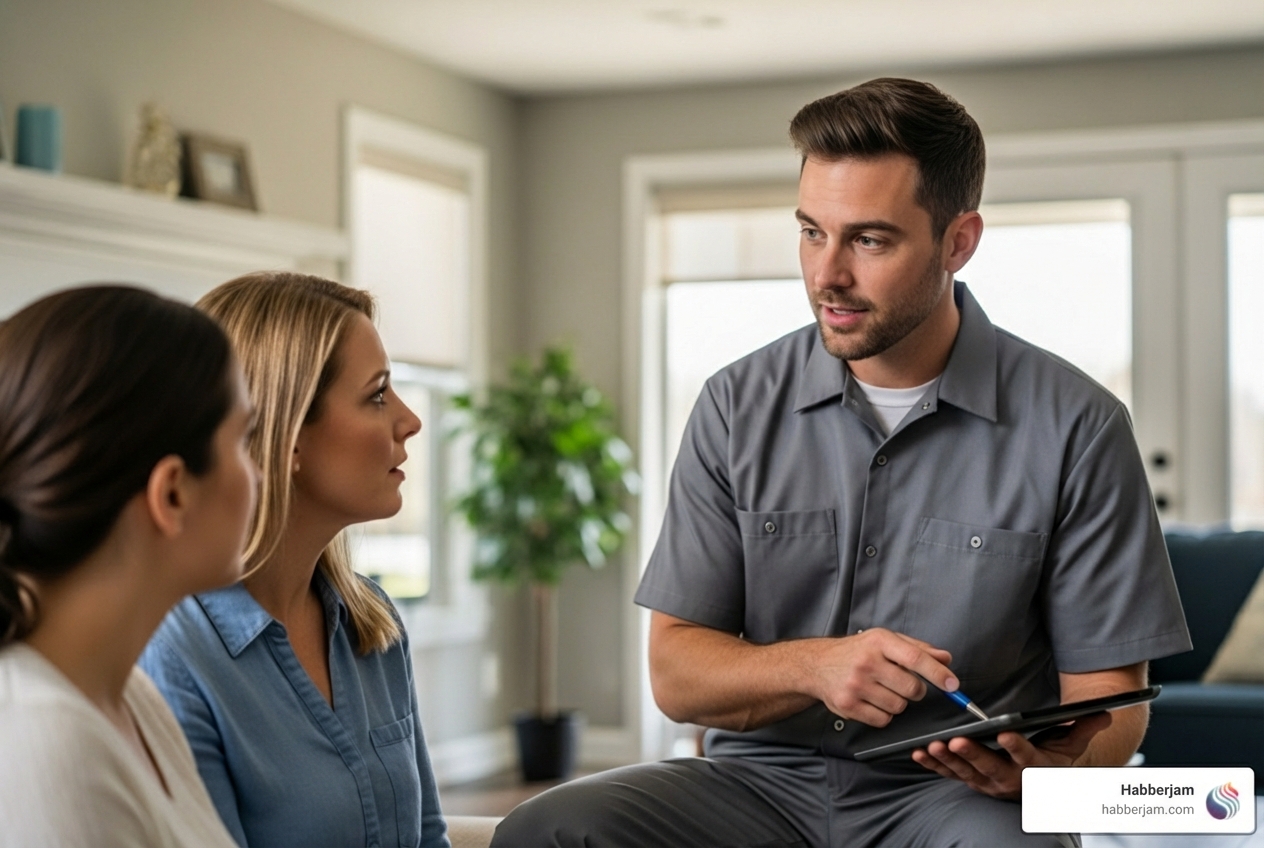 Habberjam
habberjam.com