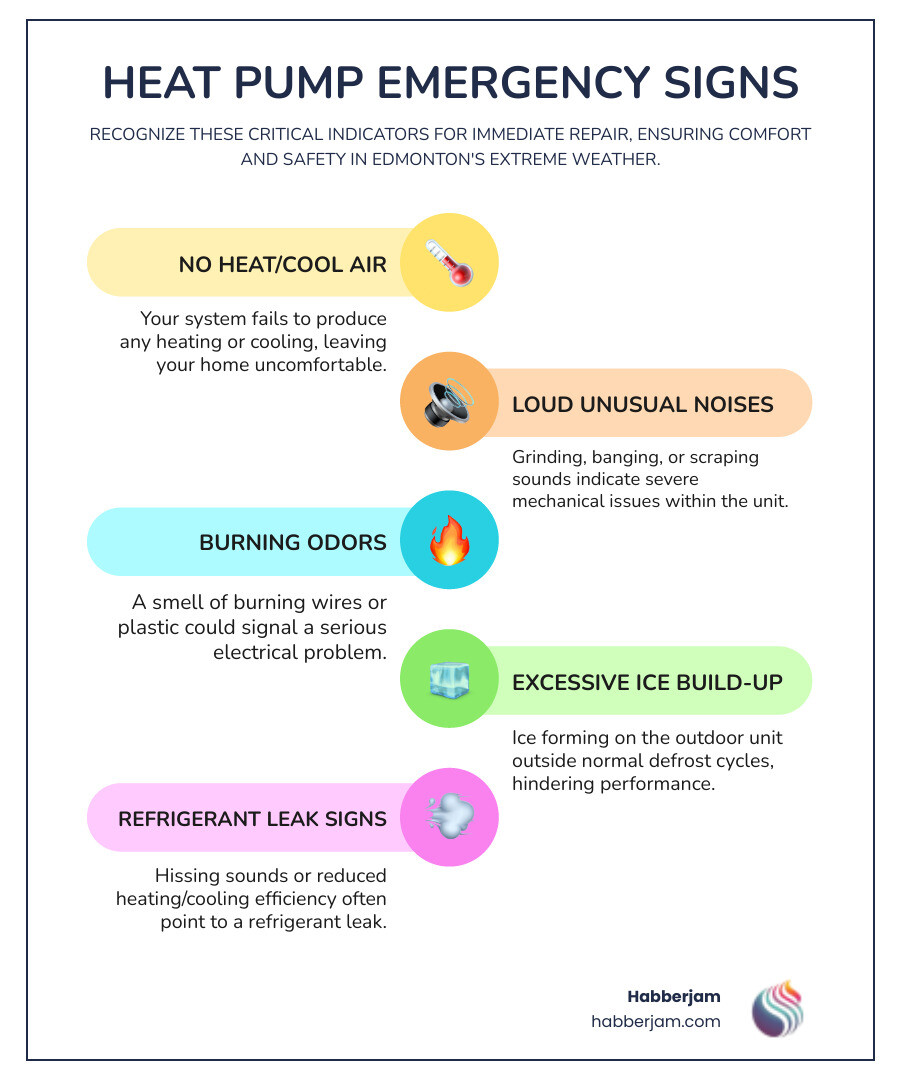 HEAT PUMP EMERGENCY SIGNS

RECOGNIZE THESE CRITICAL INDICATORS FOR IMMEDIATE REPAIR, ENSURING COMFORT AND SAFETY IN EDMONTON'S EXTREME WEATHER.

NO HEAT/COOL AIR

Your system fails to produce any heating or cooling, leaving your home uncomfortable.

LOUD UNUSUAL NOISES

Grinding, banging, or scraping sounds indicate severe mechanical issues within the unit.

BURNING ODORS

A smell of burning wires or plastic could signal a serious electrical problem.

EXCESSIVE ICE BUILD-UP

Ice forming on the outdoor unit outside normal defrost cycles, hindering performance.

REFRIGERANT LEAK SIGNS

Hissing sounds or reduced heating/cooling efficiency often point to a refrigerant leak.

Habberjam
habberjam.com