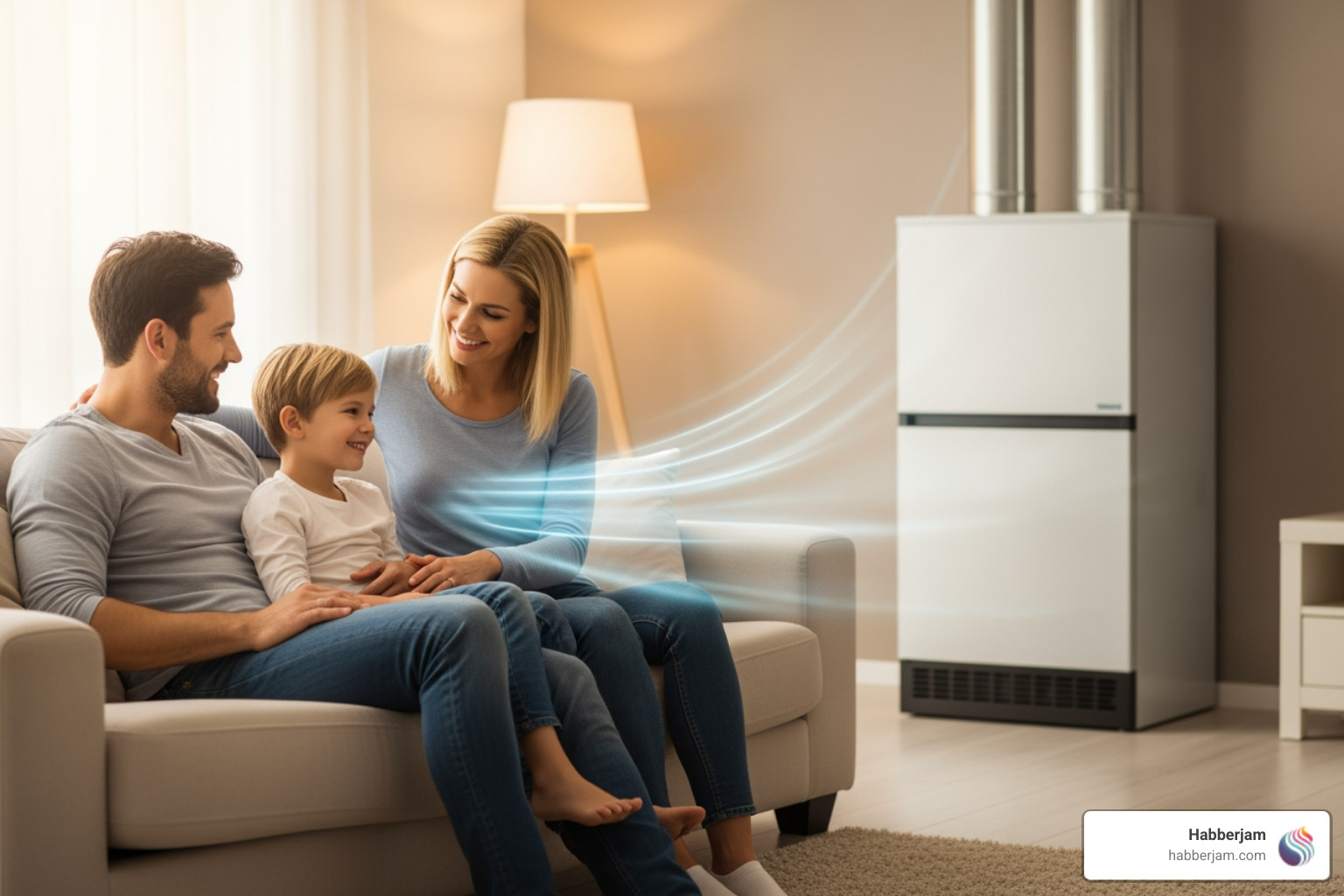 Habberjam
habberjam.com