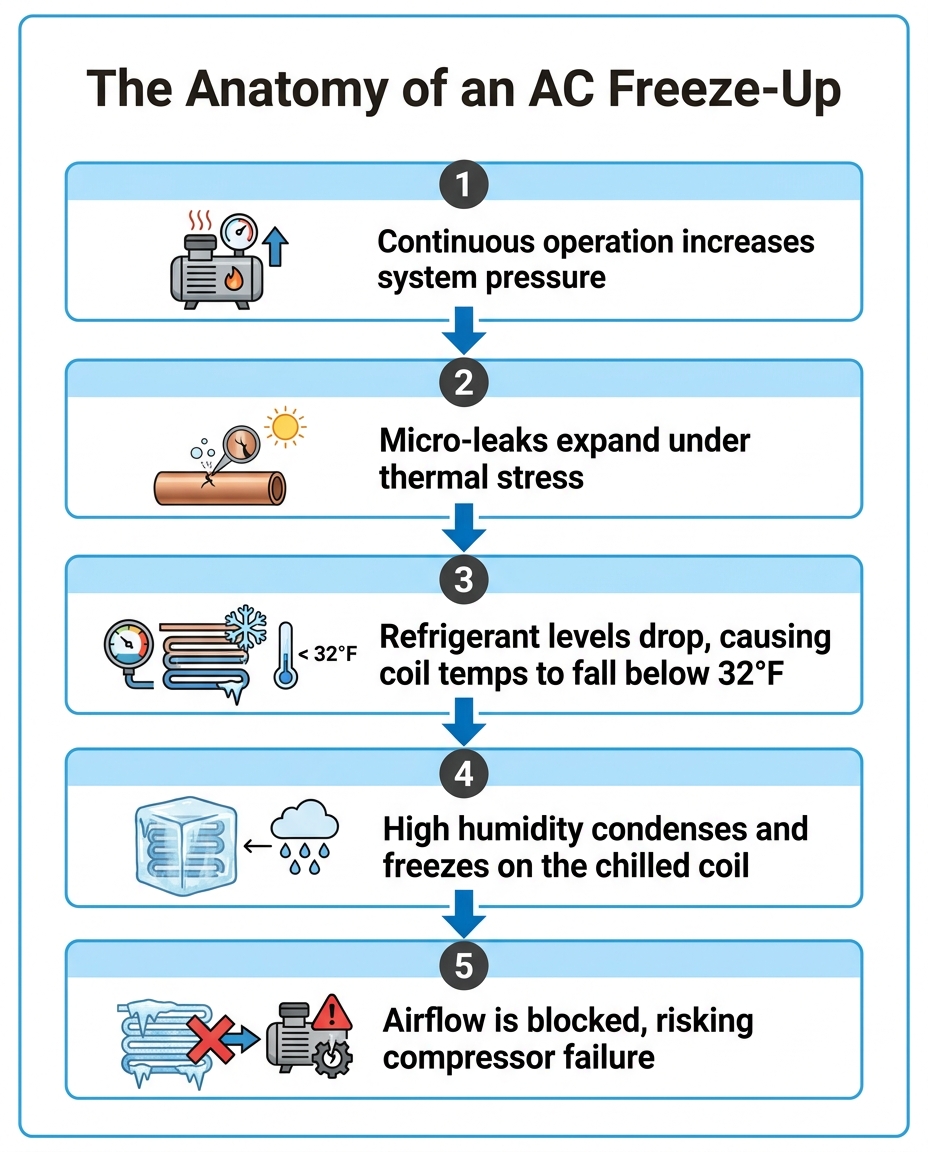 The Anatomy of an AC Freeze-Up

1

Continuous operation increases system pressure

2

Micro-leaks expand under thermal stress

3

< 32°F

Refrigerant levels drop, causing coil temps to fall below 32°F

4

High humidity condenses and freezes on the chilled coil

5

Airflow is blocked, risking compressor failure